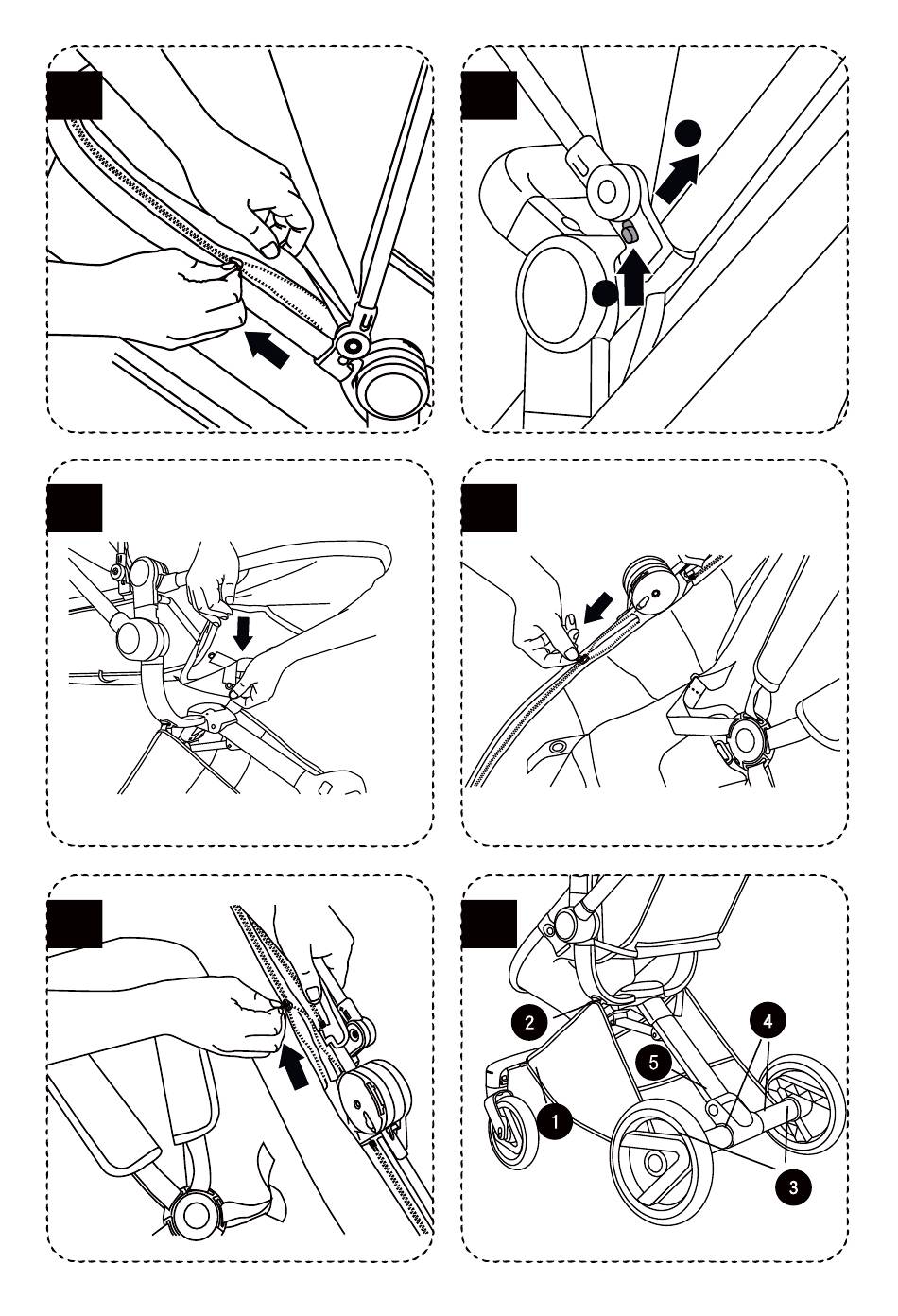 2
5
4
1
3