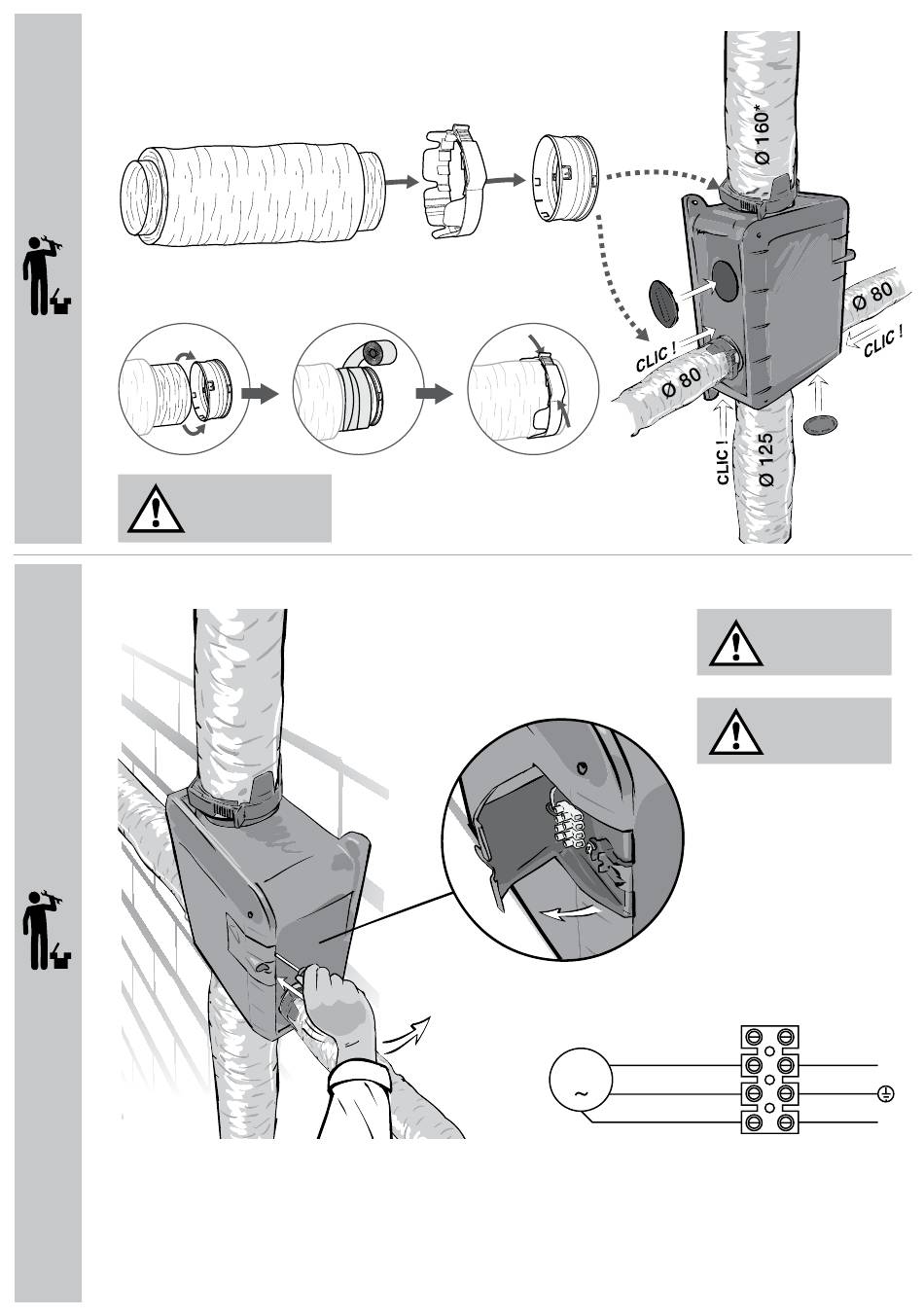 Ø 160*

Ø 80

CLIC !

CLIC !

Ø 80

CLIC !

Ø 125

~