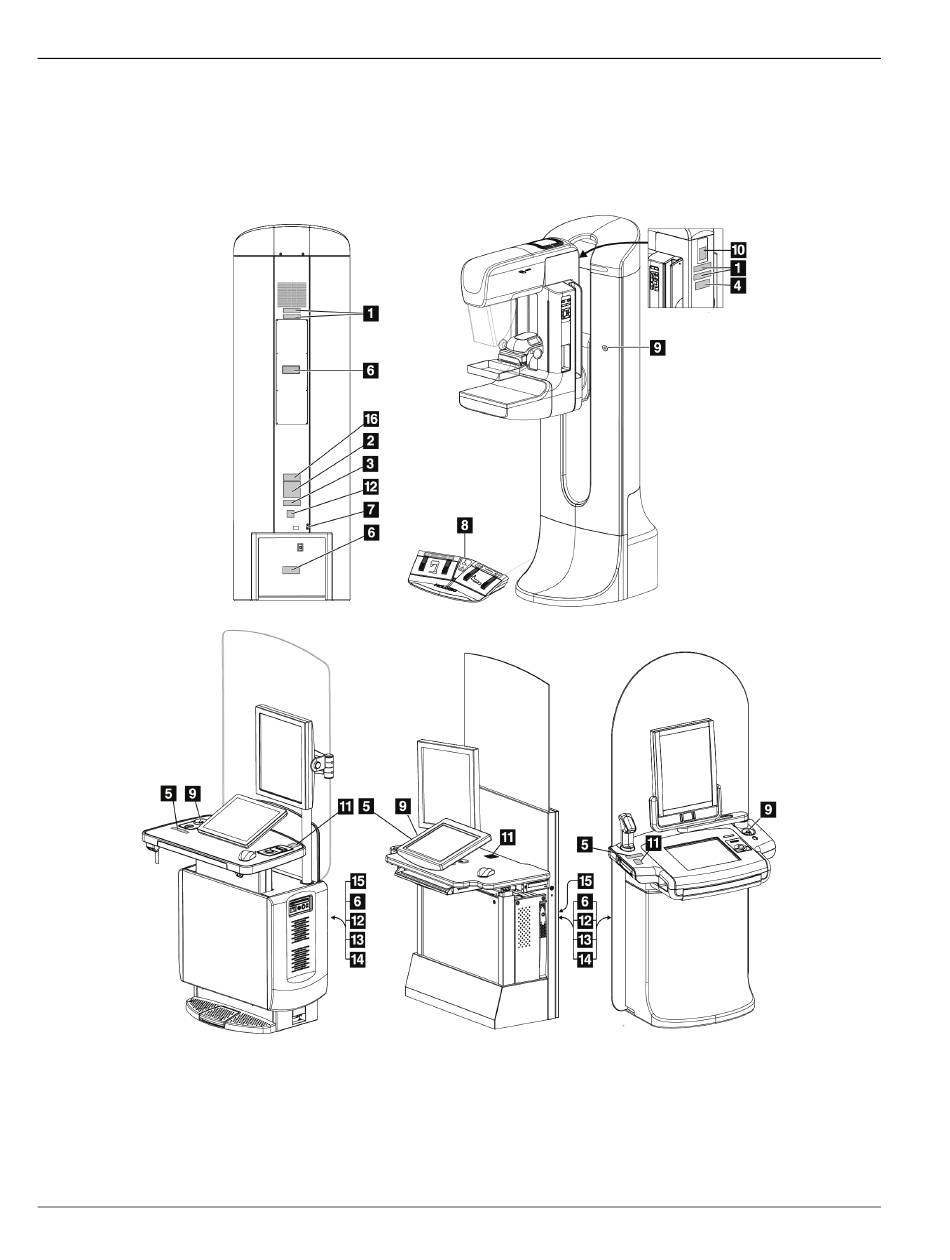 1
6
16
2
3
12
7
6
10
1
4
9
8
5
9
11
15
6
12
13
14
5
9
11
15
6
12
13
14
5
11
9