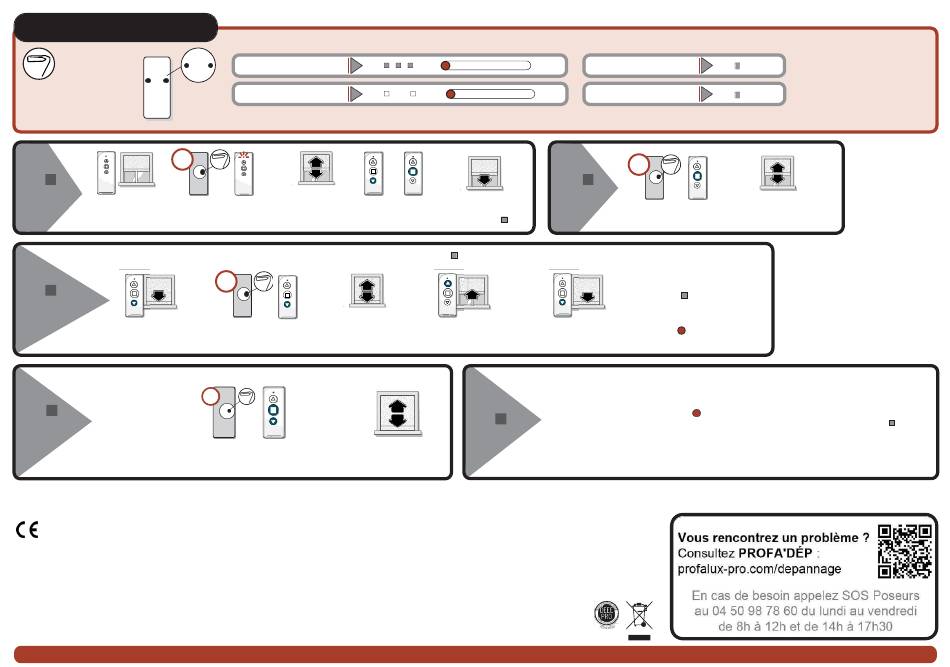 CE

Vous rencontrez un problème ?
Consultez PROFA'DÉP :
profalux-pro.com/depannage

En cas de besoin appelez SOS Poseurs au 04 50 98 78 60 du lundi au vendredi de 8h à 12h et de 14h à 17h30