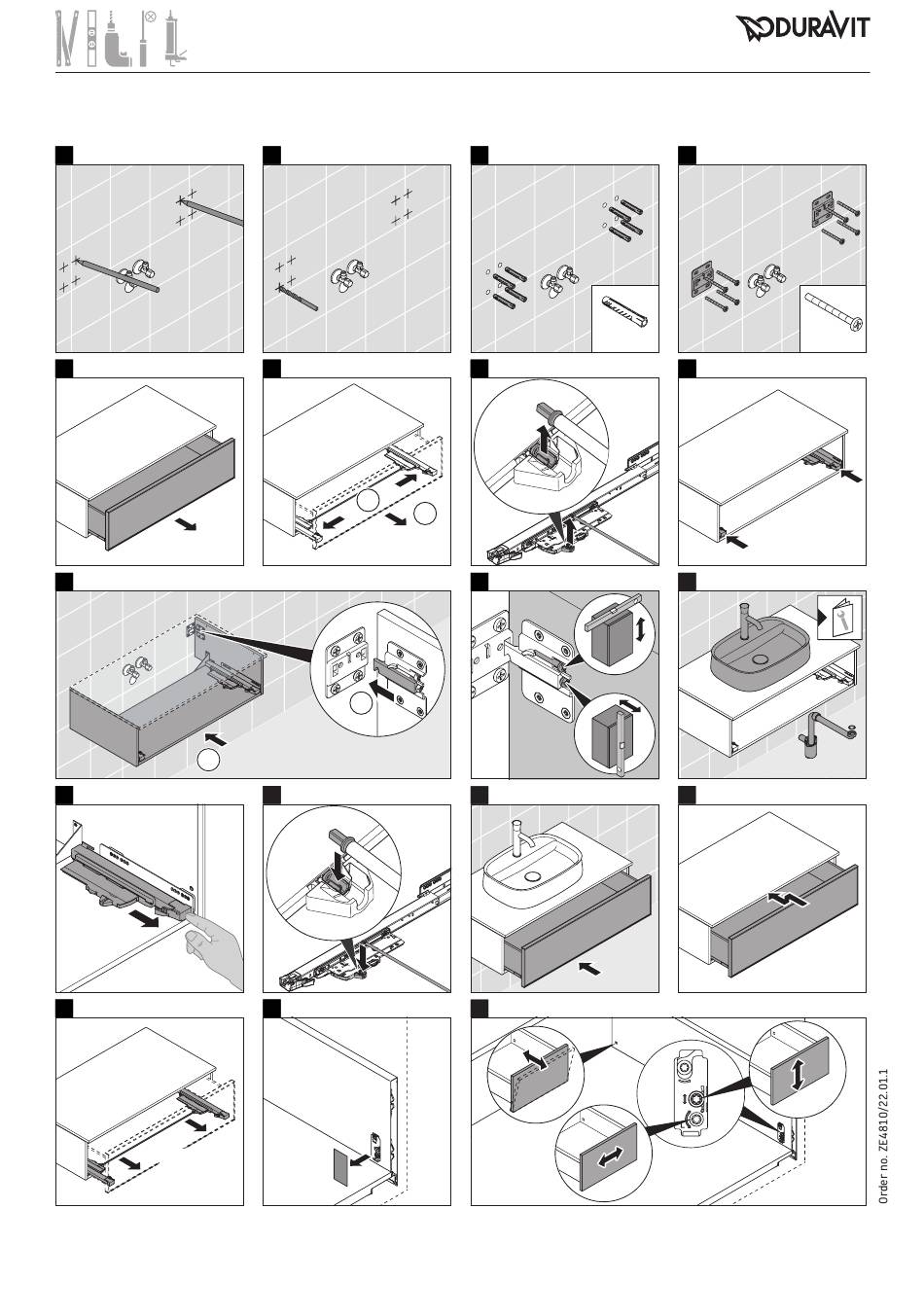 DURAVIT

Order no. ZE4810/22.01.1