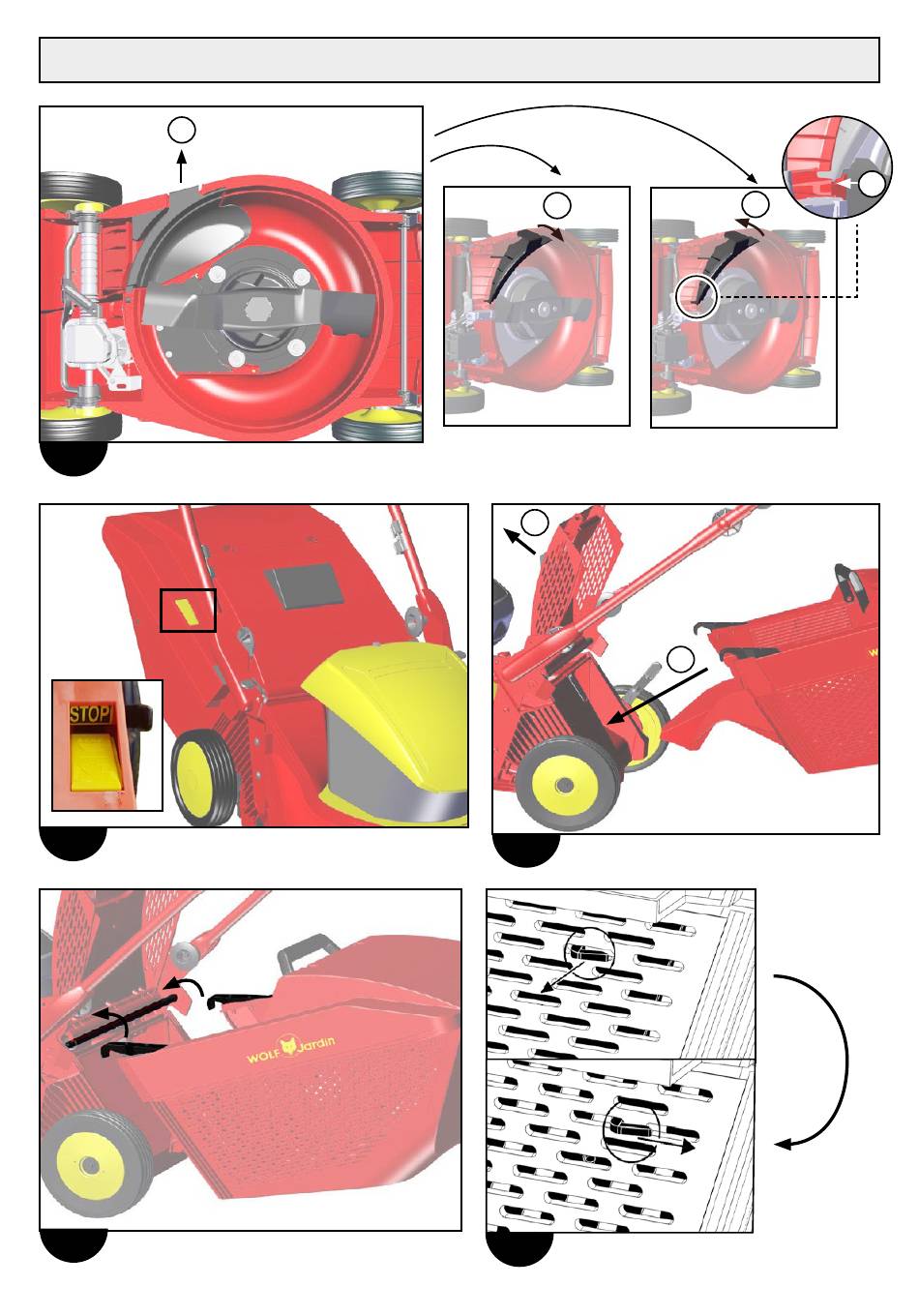 STOP

WOLF Jardin