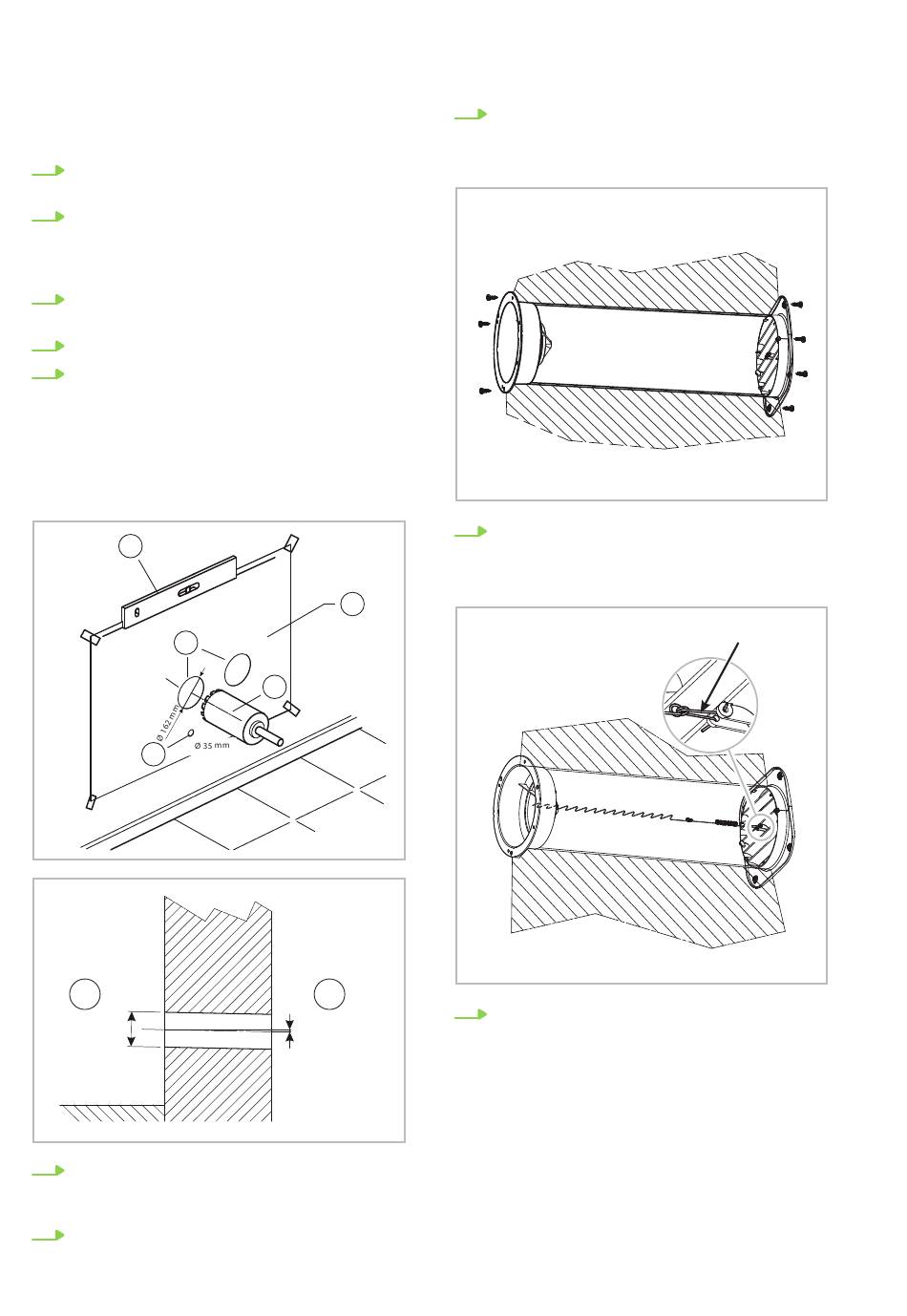 Ø 162 mm

Ø 35 mm