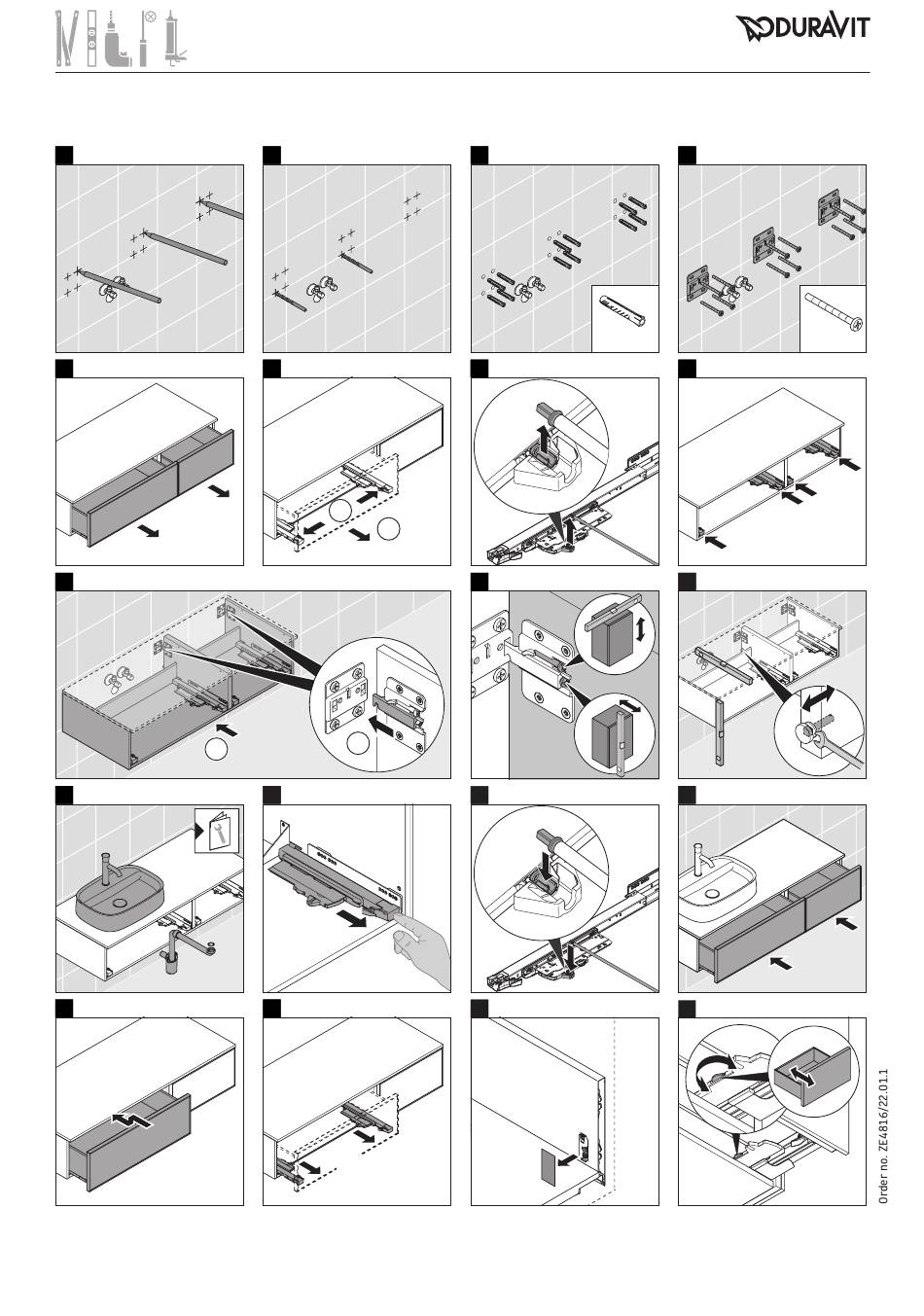 DURAVIT

Order no. ZE4816/22.01.1