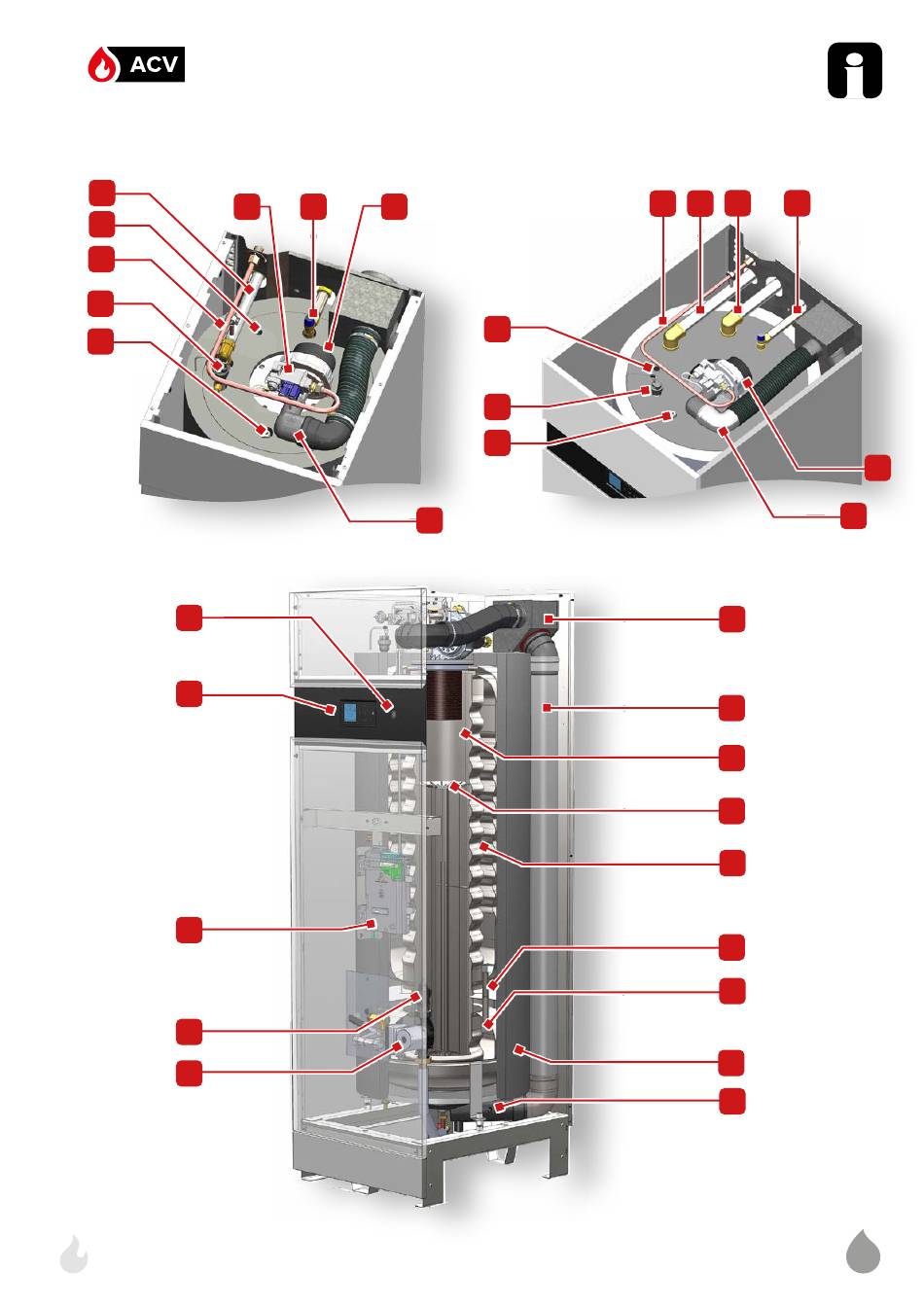 ACV