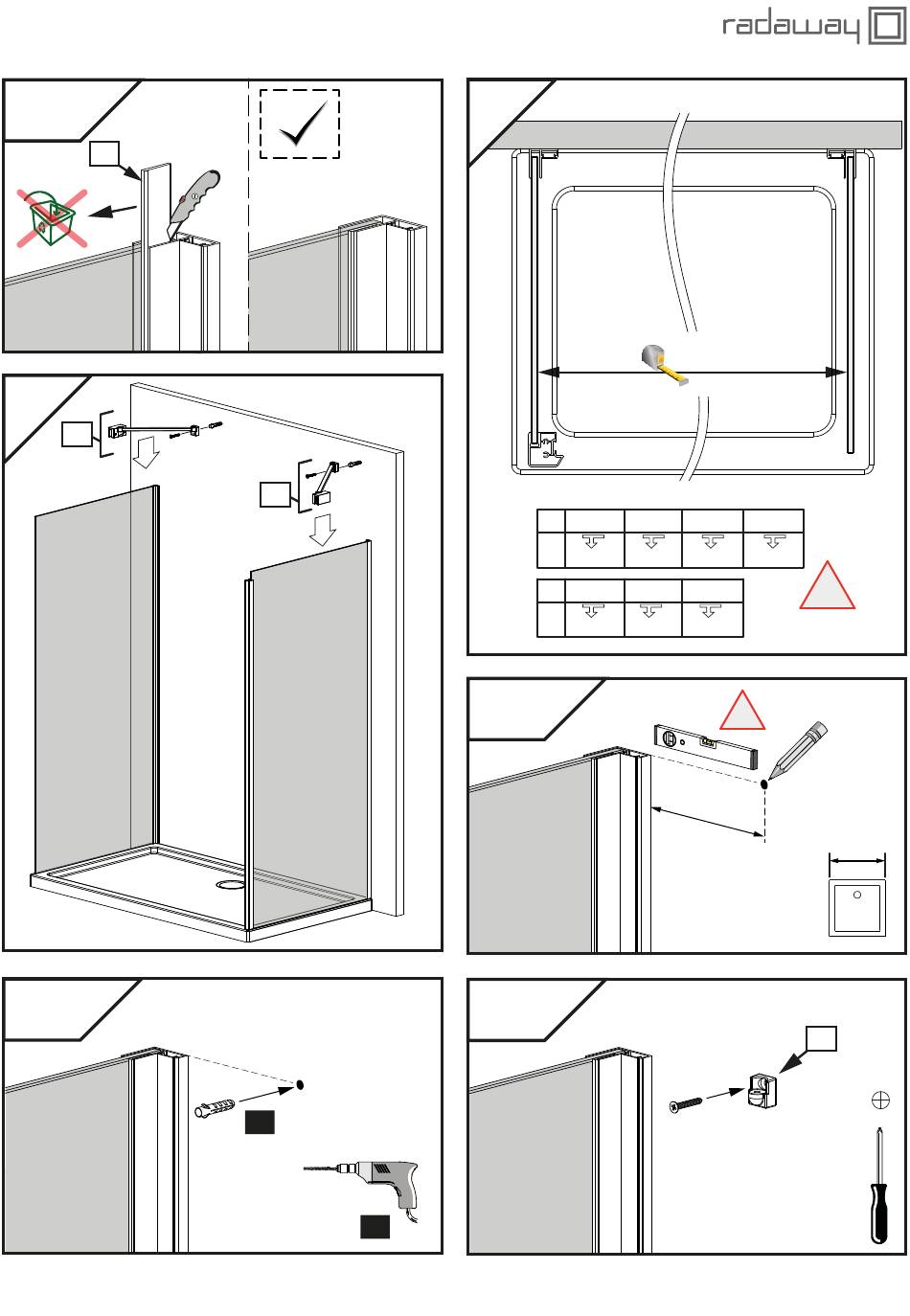 radaway