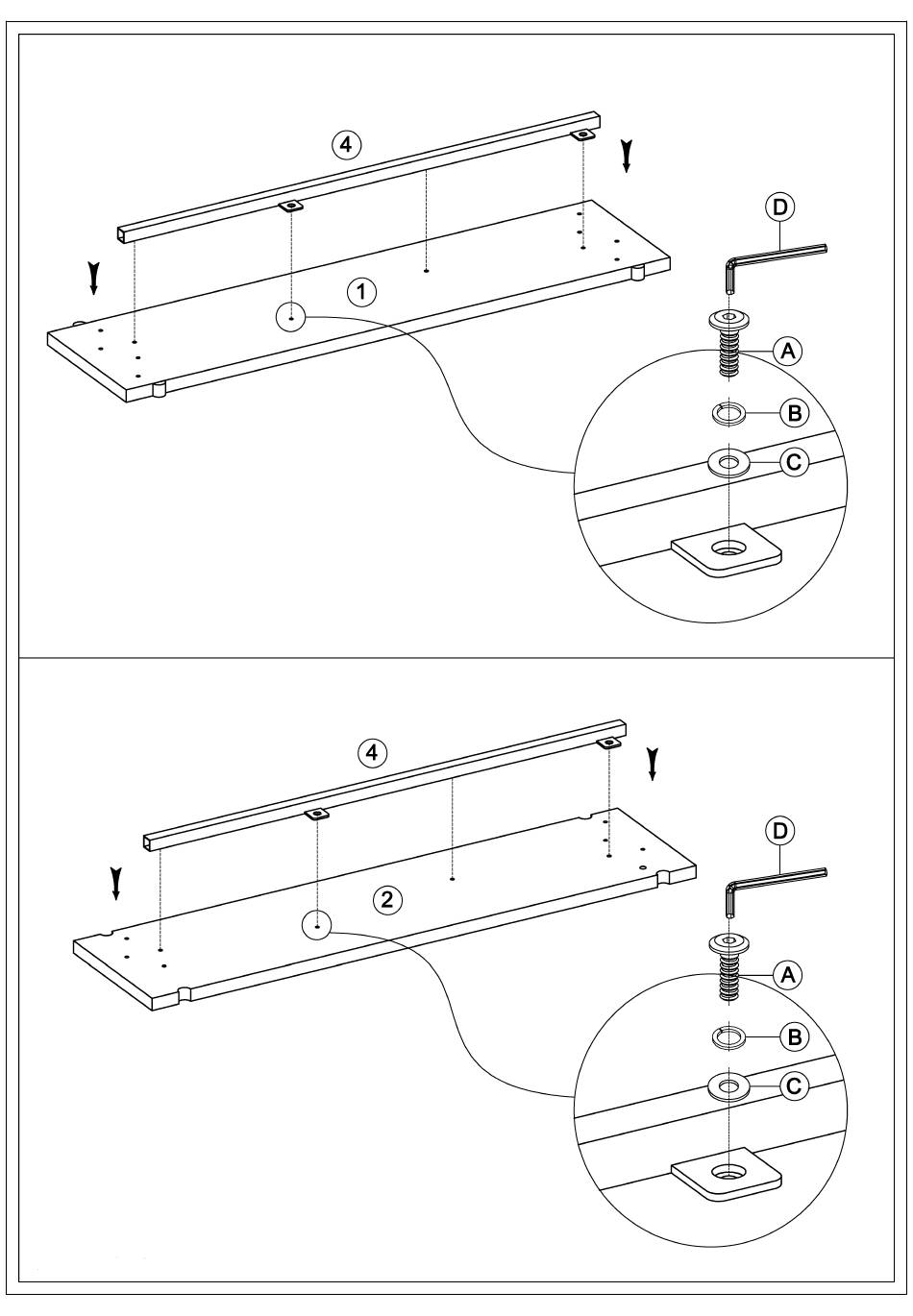 4
1
D
A
B
C

4
2
D
A
B
C