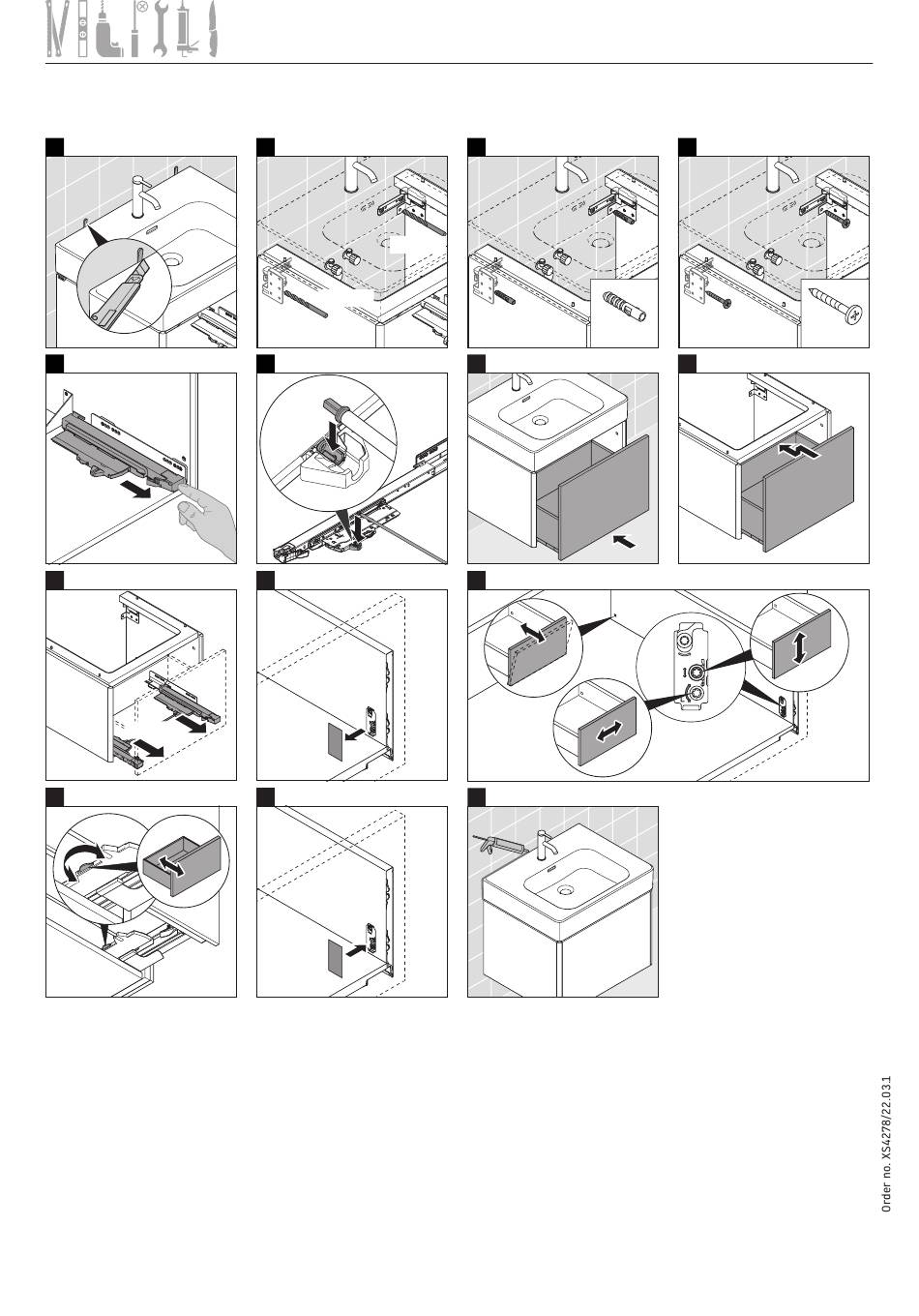 Order no. XS4278/22.03.1