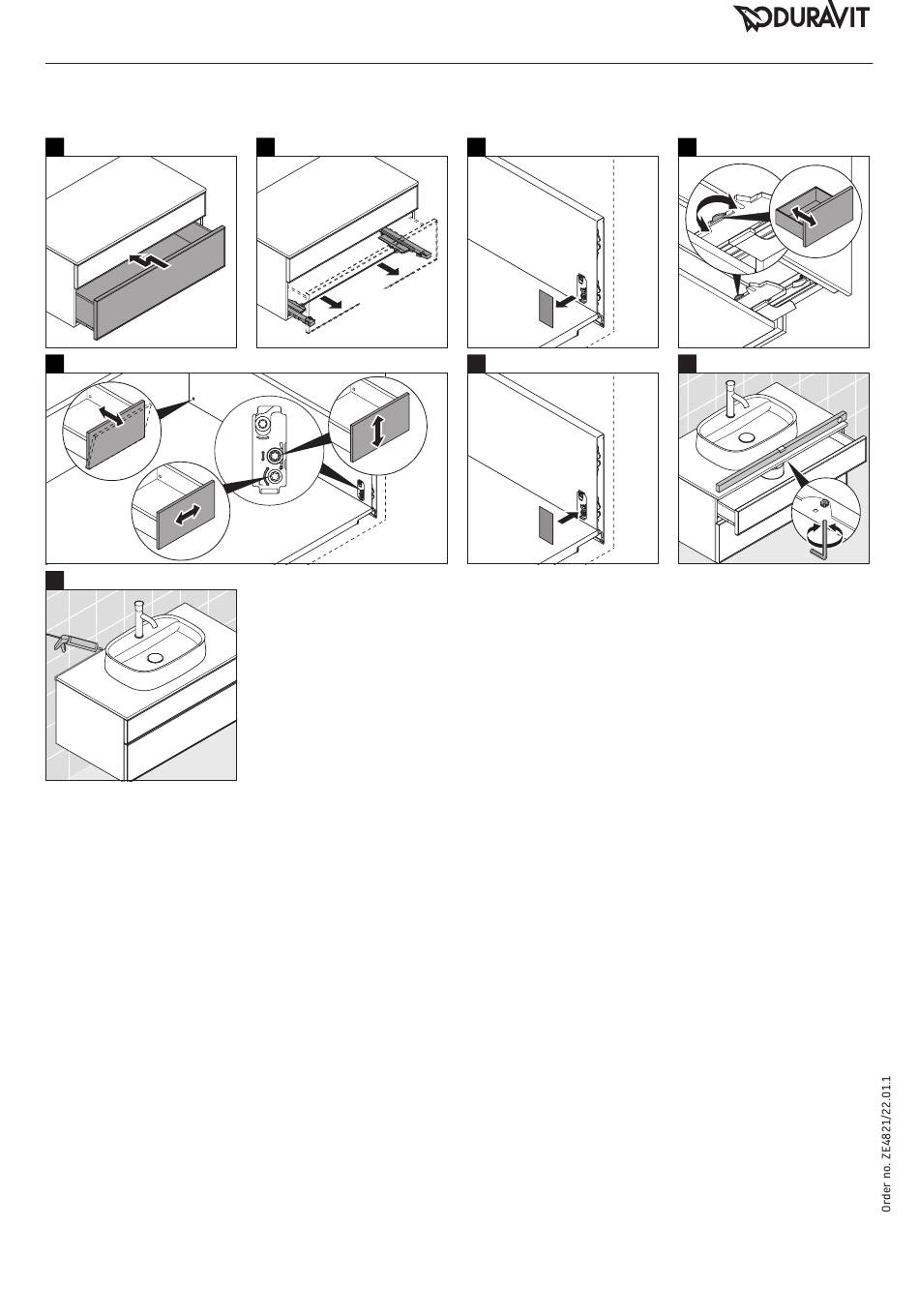 DURAVIT

Order no. ZE4821/22.01.1