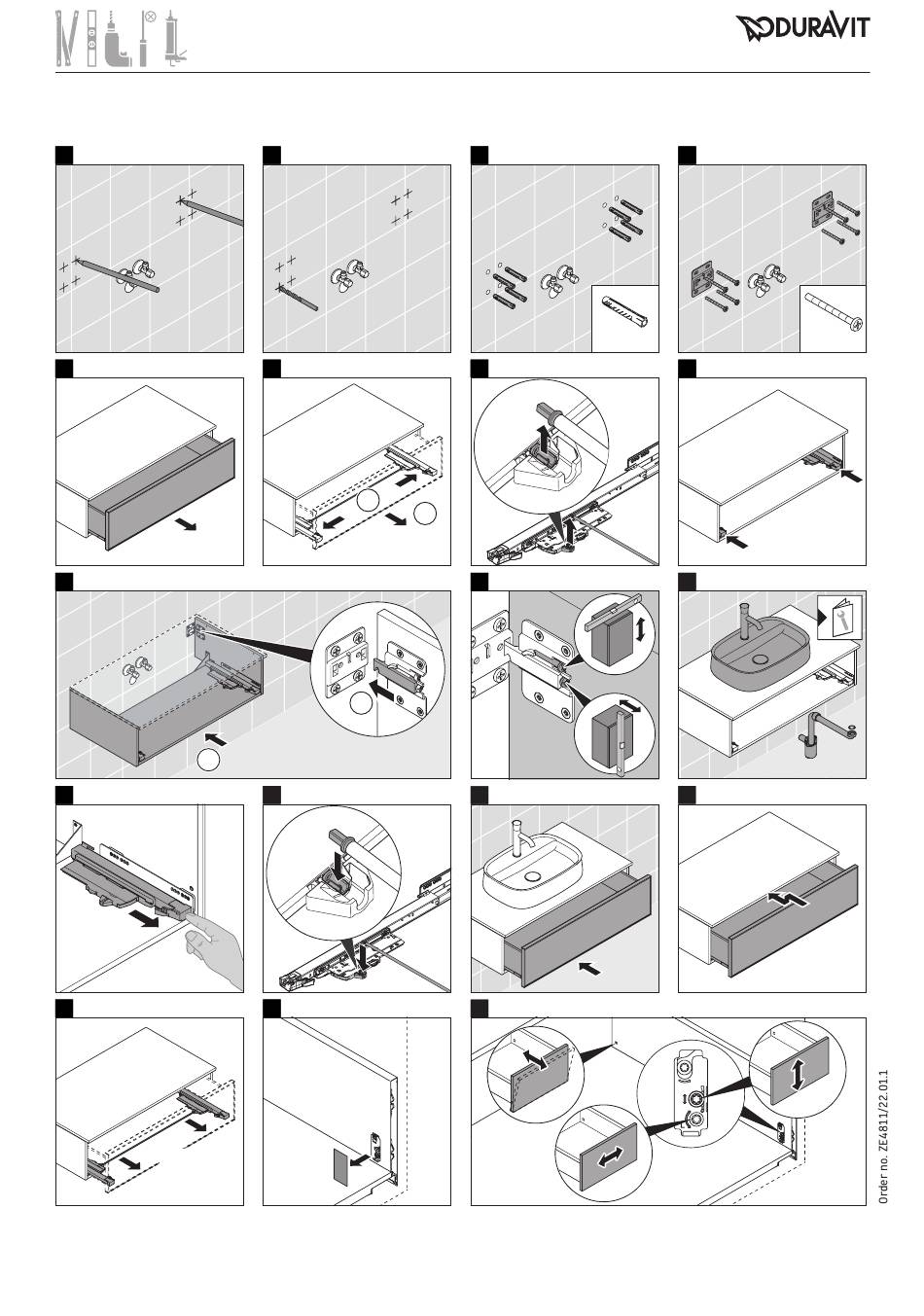 DURAVIT

Order no. ZE4811/22.01.1