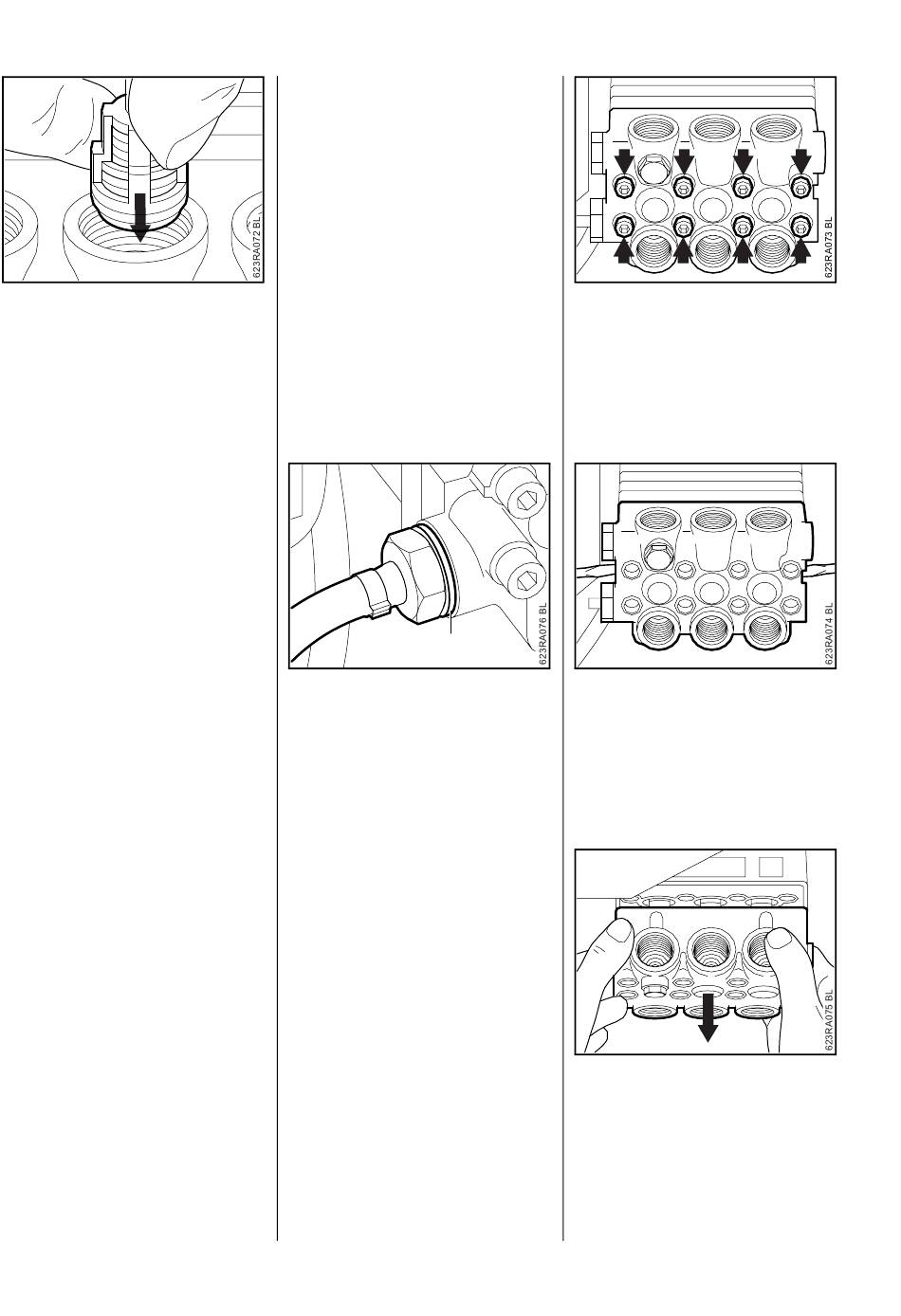 623RA072 BL

623RA076 BL

623RA073 BL

623RA074 BL

623RA075 BL