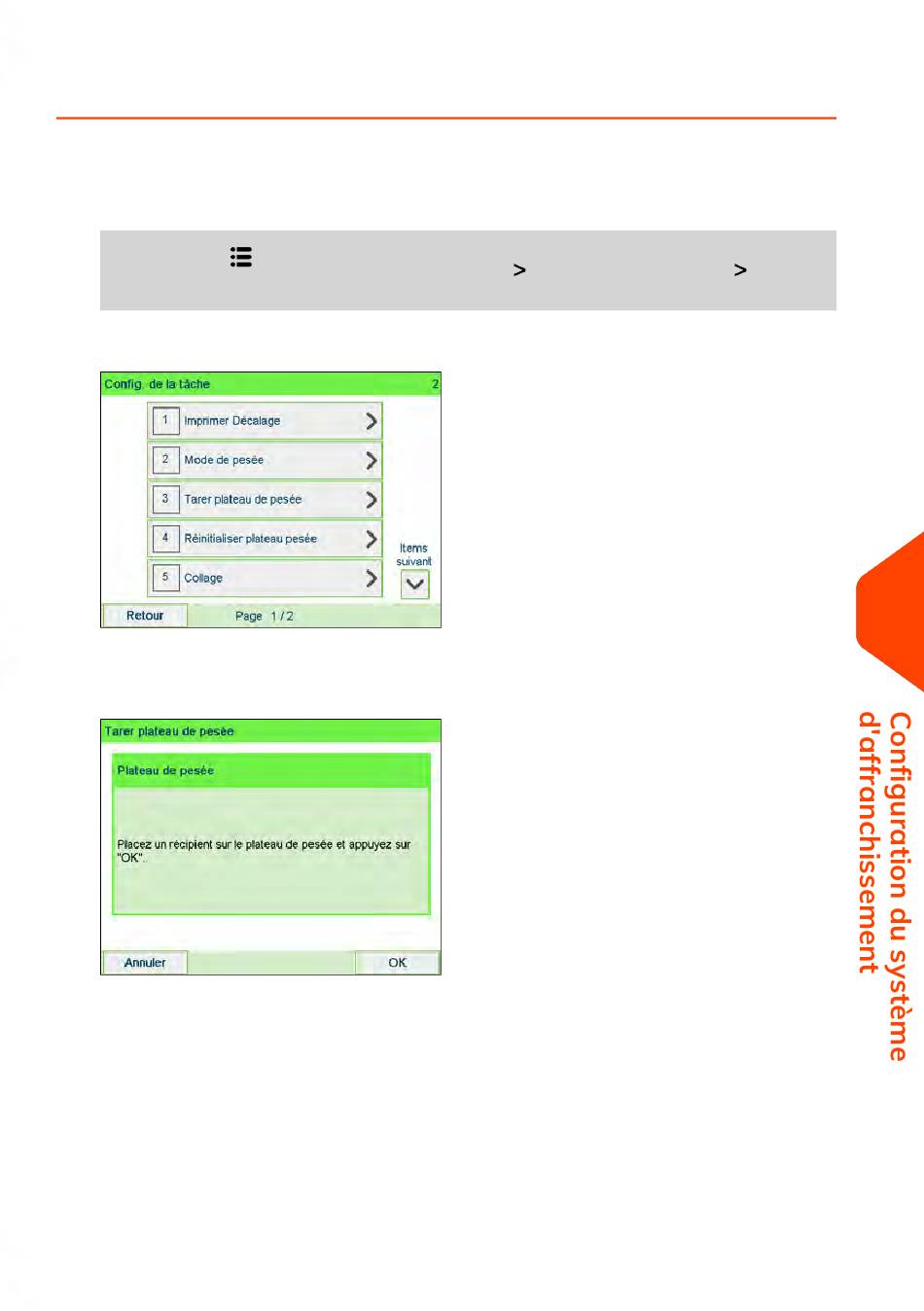 >
>

Config. de la tâche 2

1 Imprimer Décalage

2 Mode de pesée

3 Tarer plateau de pesée

4 Réinitialiser plateau pesée

5 Collage

Items suivant

Retour

Page 1 / 2

Tarer plateau de pesée

Plateau de pesée

Placez un récipient sur le plateau de pesée et appuyez sur "OK".

Annuler

OK

Configuration du système d'affranchissement