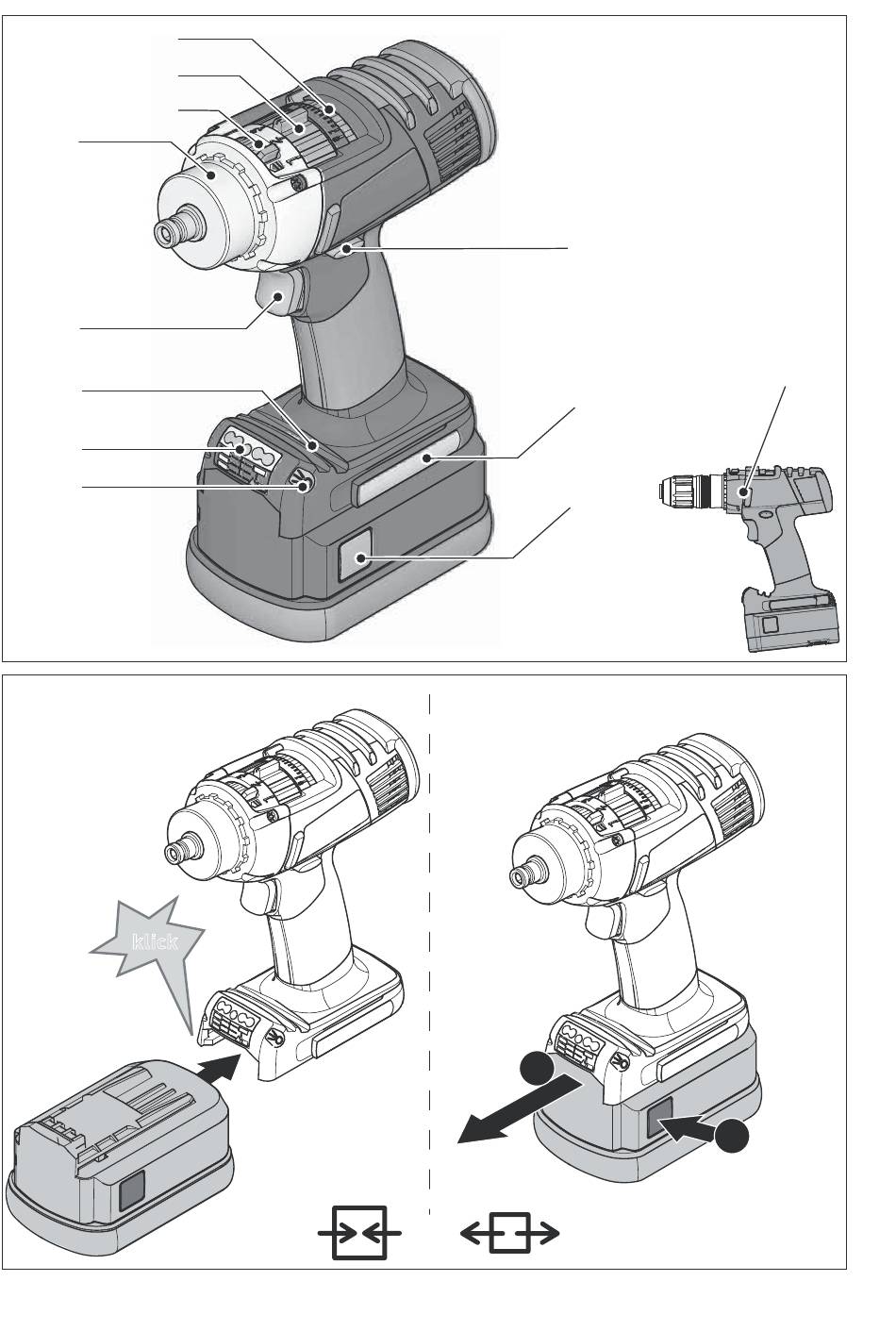 klick