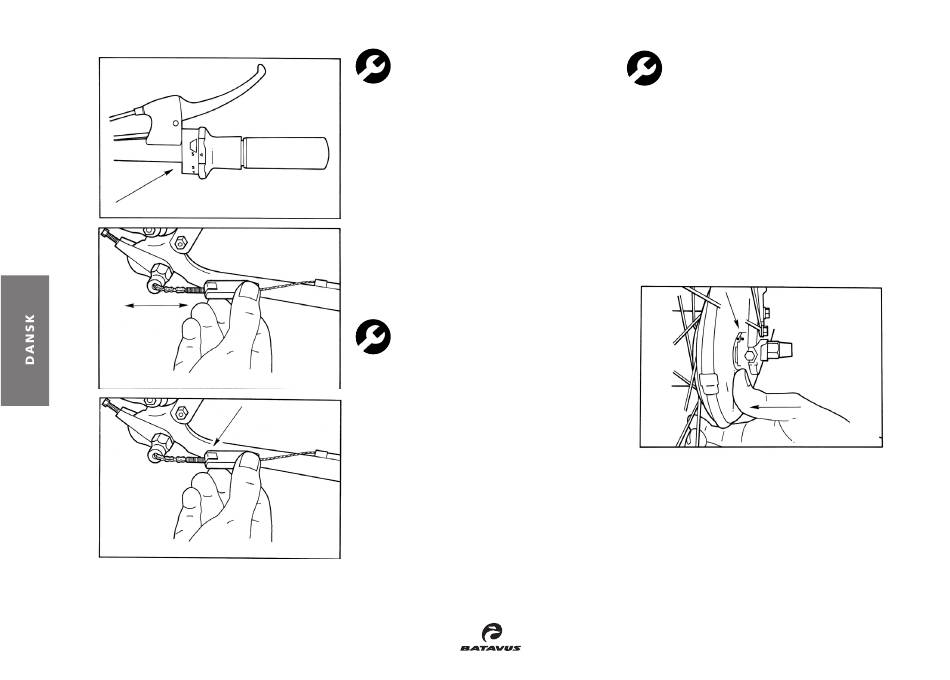 DANSK

BATAVUS