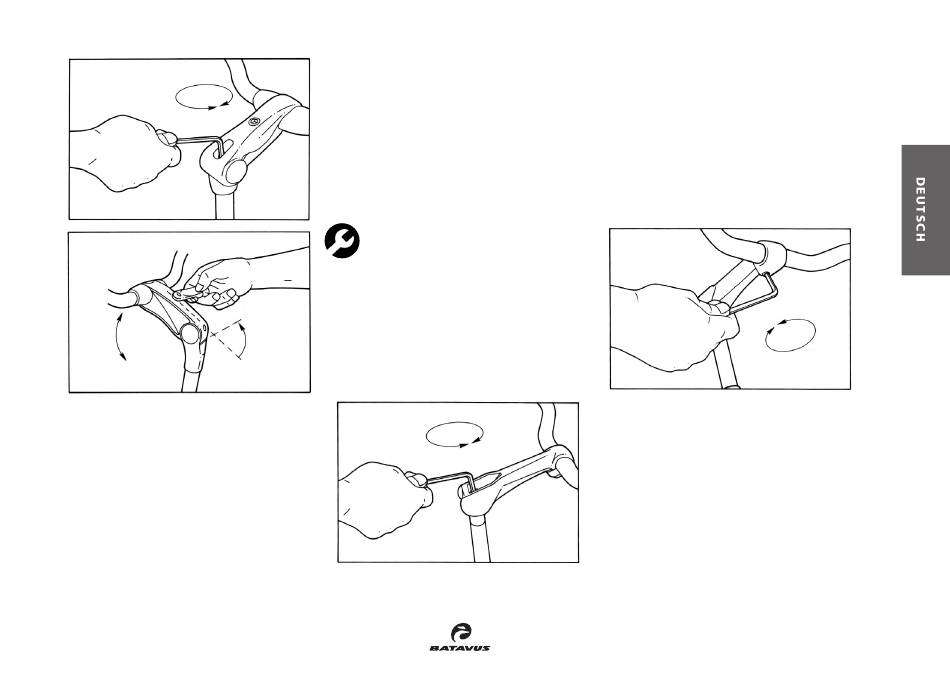 DEUTSCH

BATAVUS