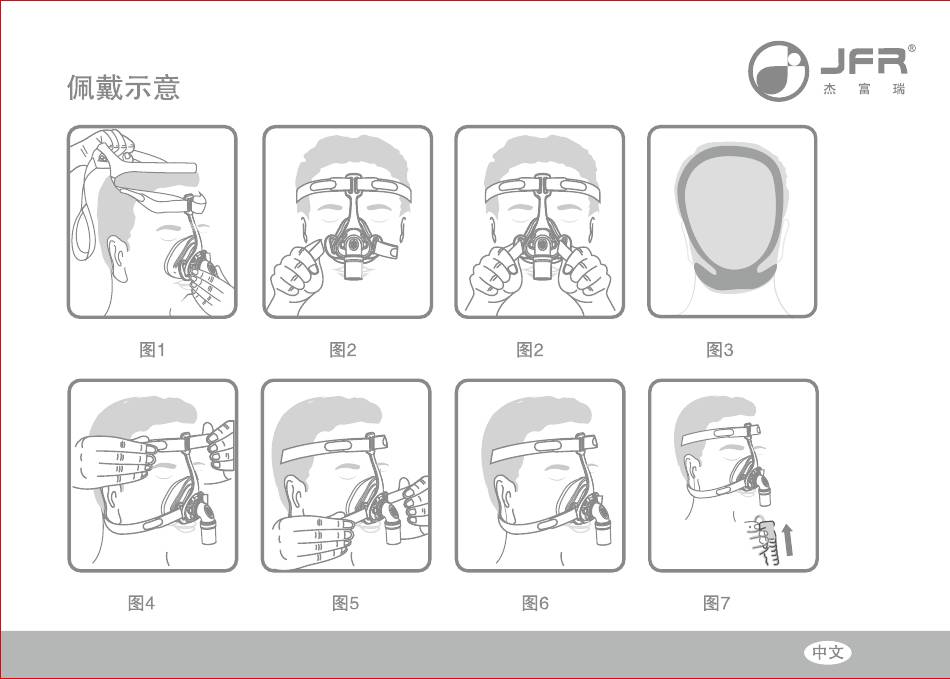 佩戴示意

JFR®
杰富瑞

图1

图2

图2

图3

图4

图5

图6

图7

中文