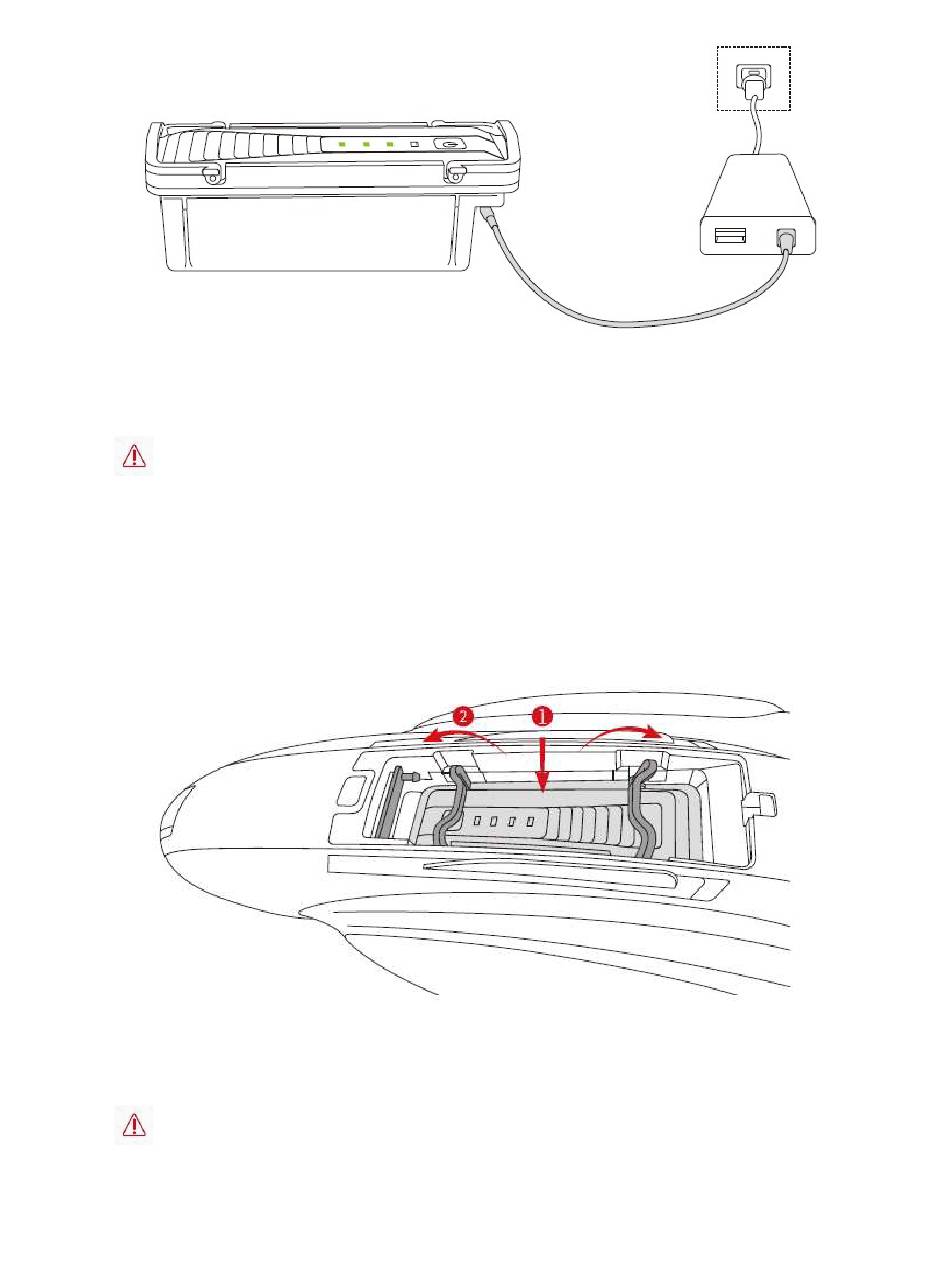 2

1