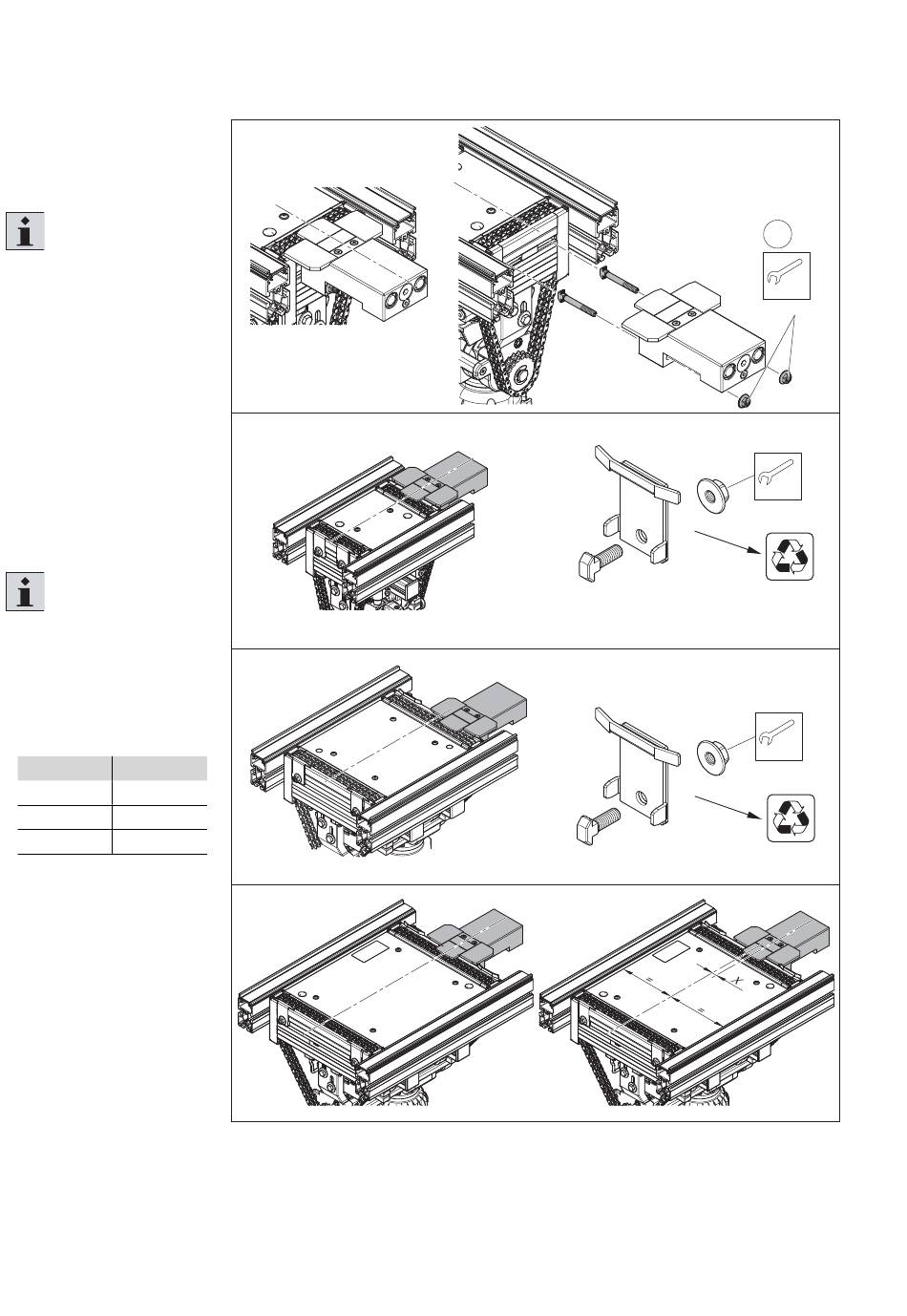 X