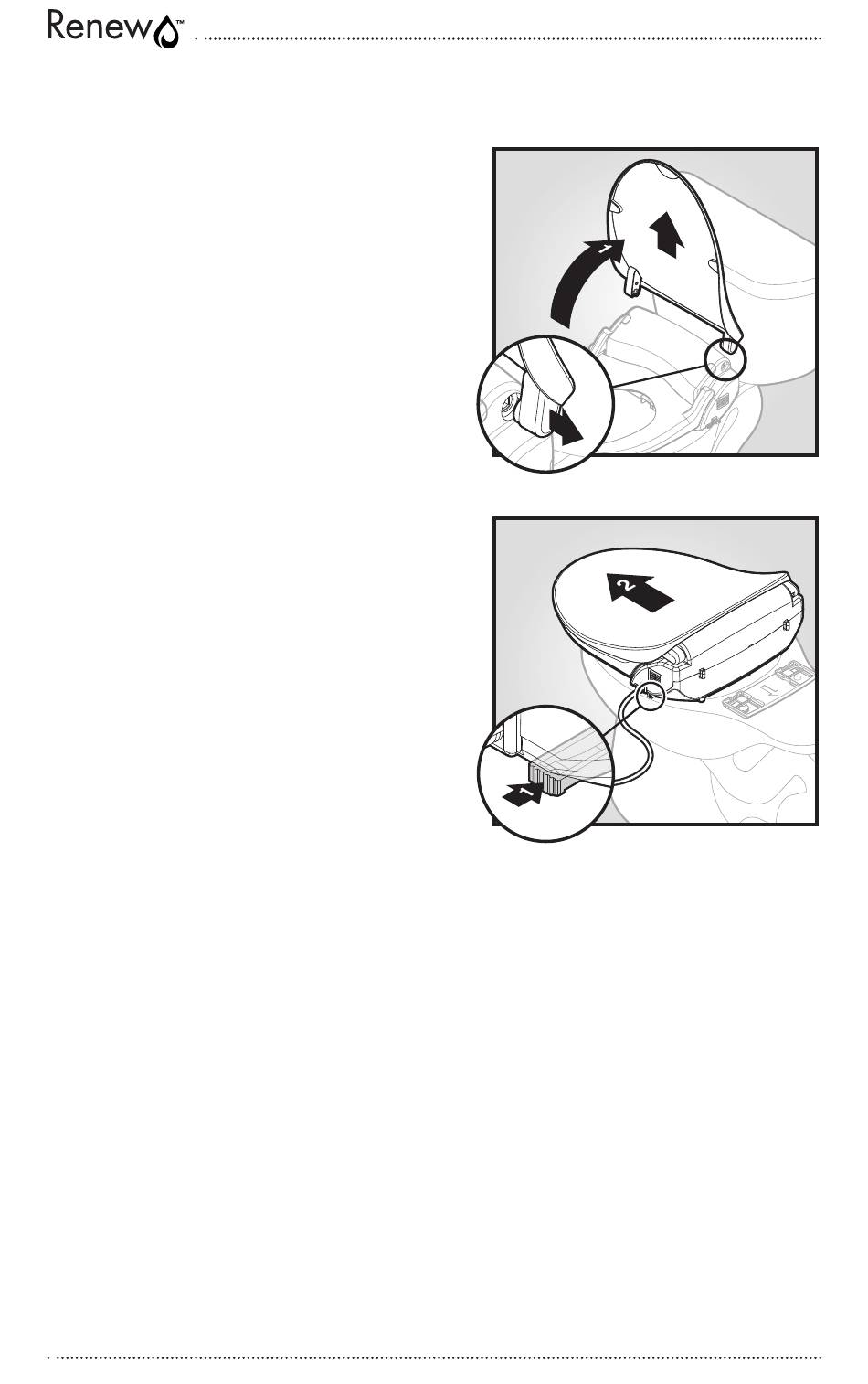 Renew™

1

2

1