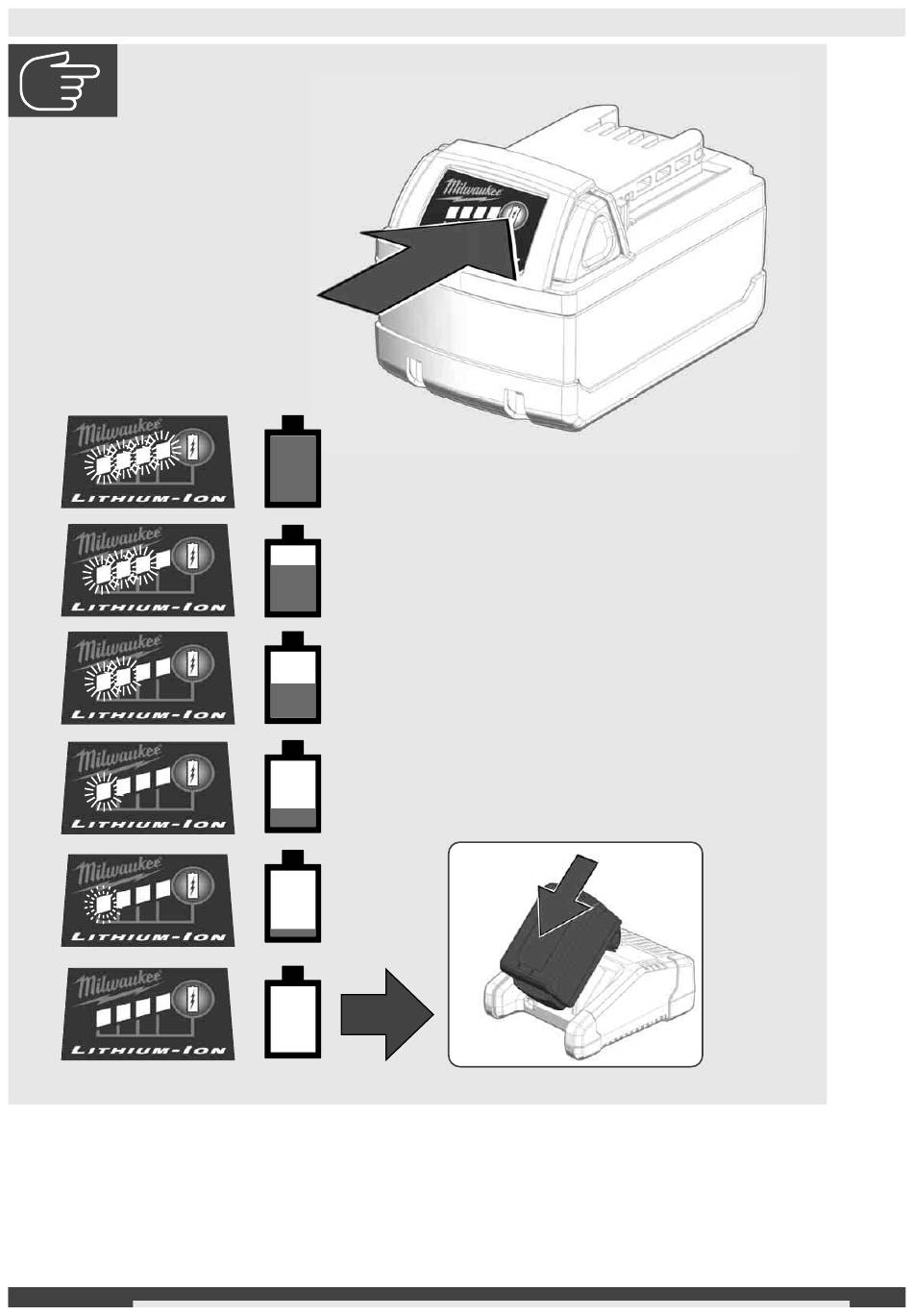 Milwaukee

Milwaukee
LITHIUM-ION

Milwaukee
LITHIUM-ION

Milwaukee
LITHIUM-ION

Milwaukee
LITHIUM-ION

Milwaukee
LITHIUM-ION

Milwaukee
LITHIUM-ION