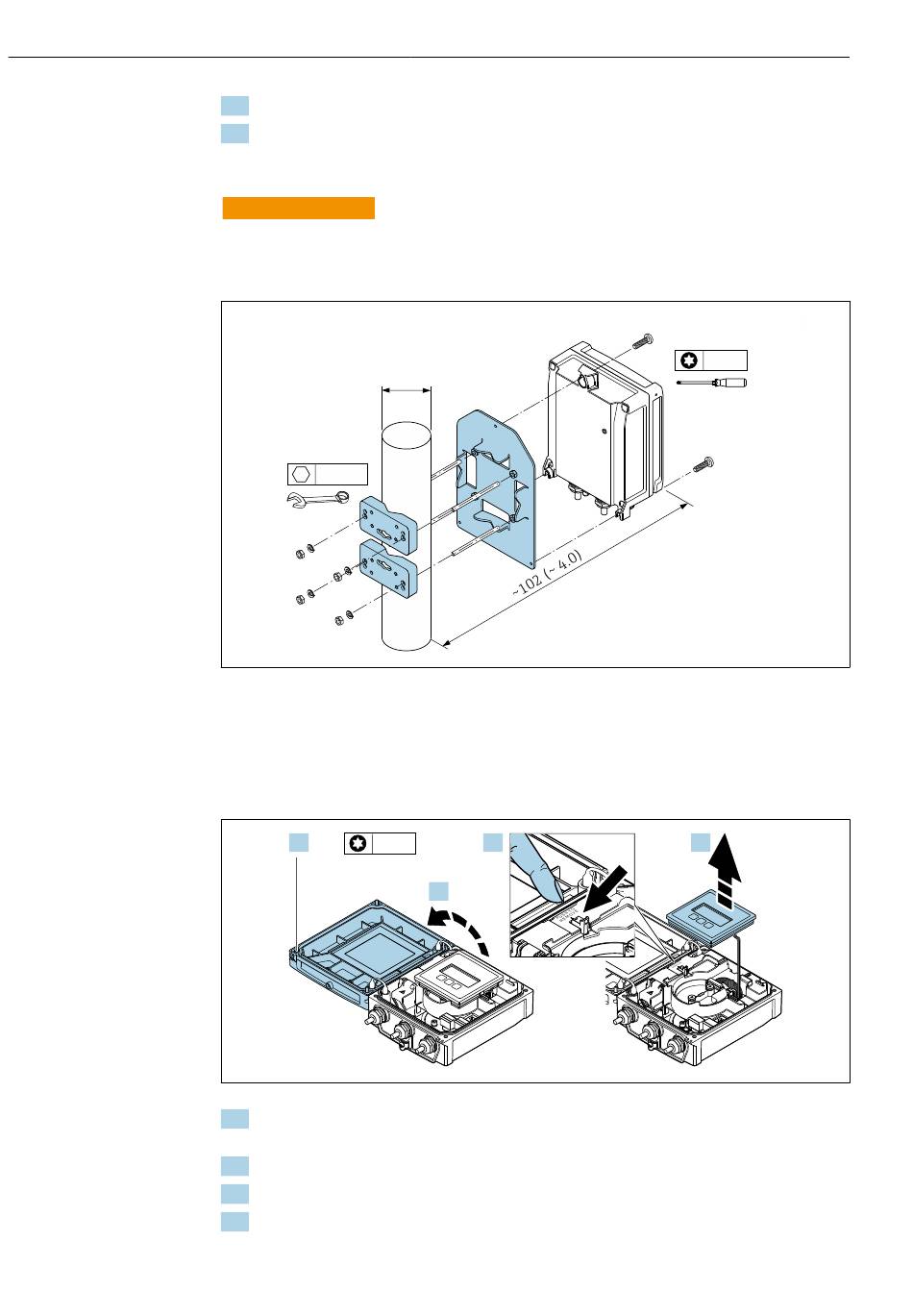 ~102 (~ 4.0)