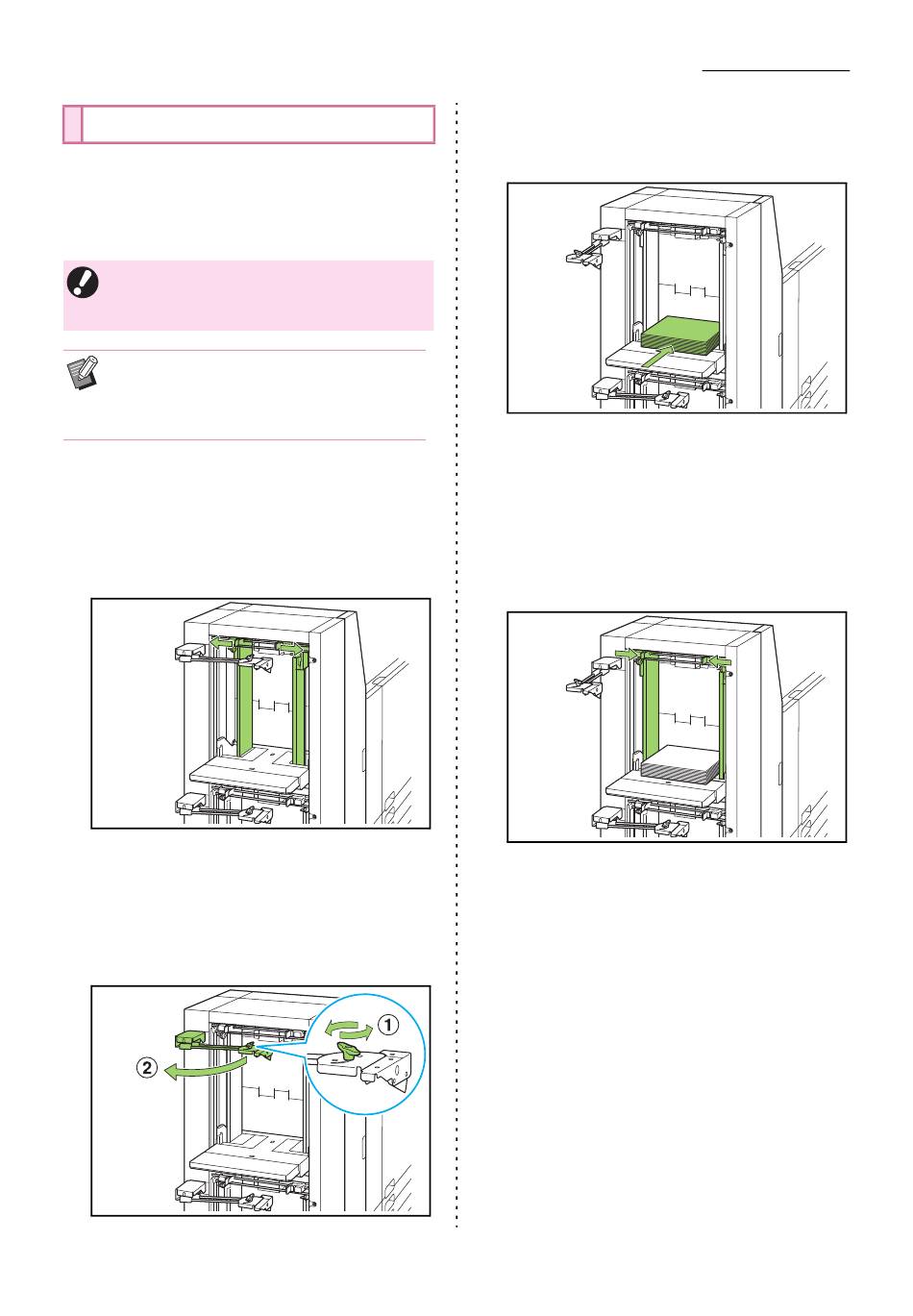 ①

②