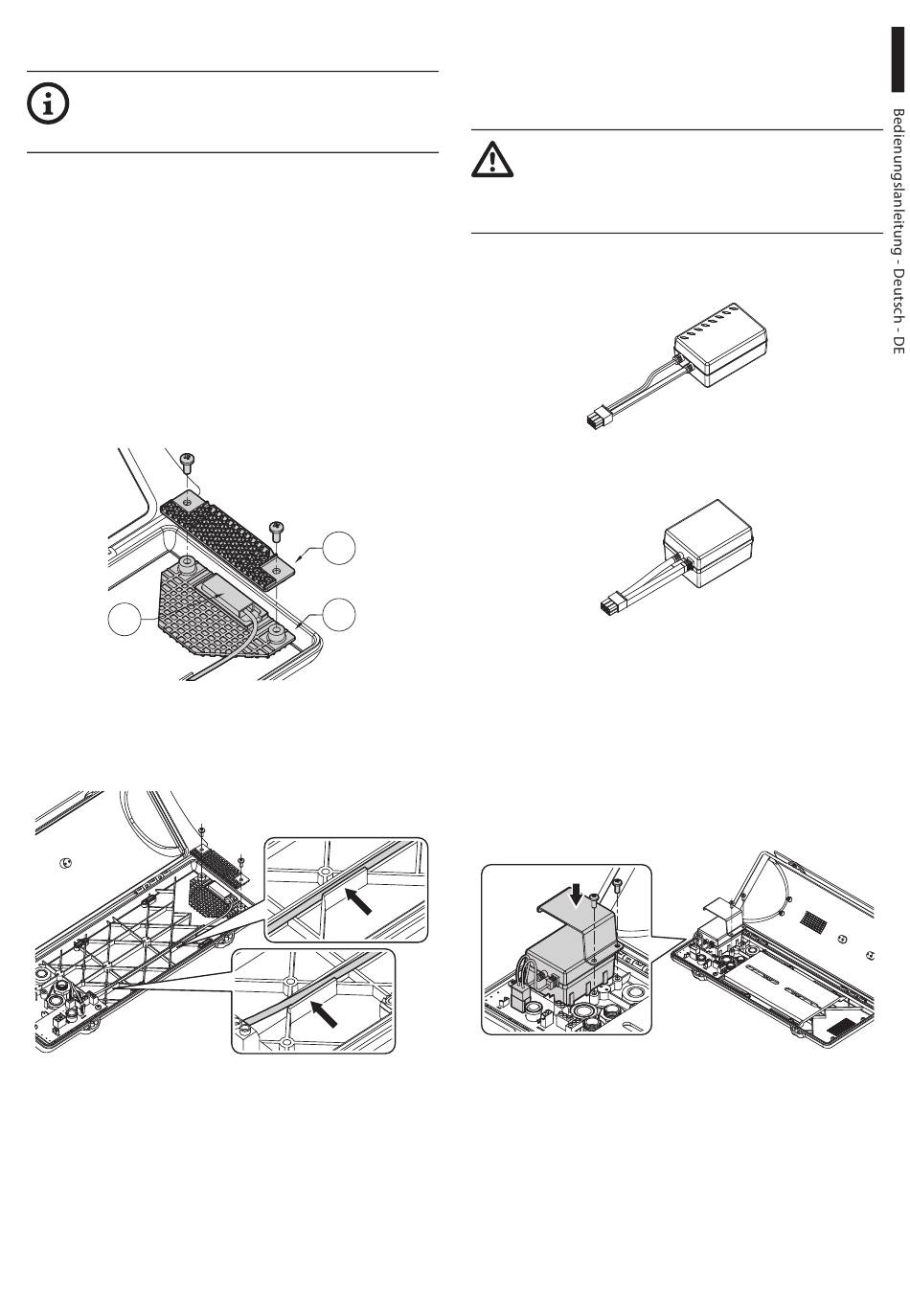 Bedienungslanleitung - Deutsch - DE