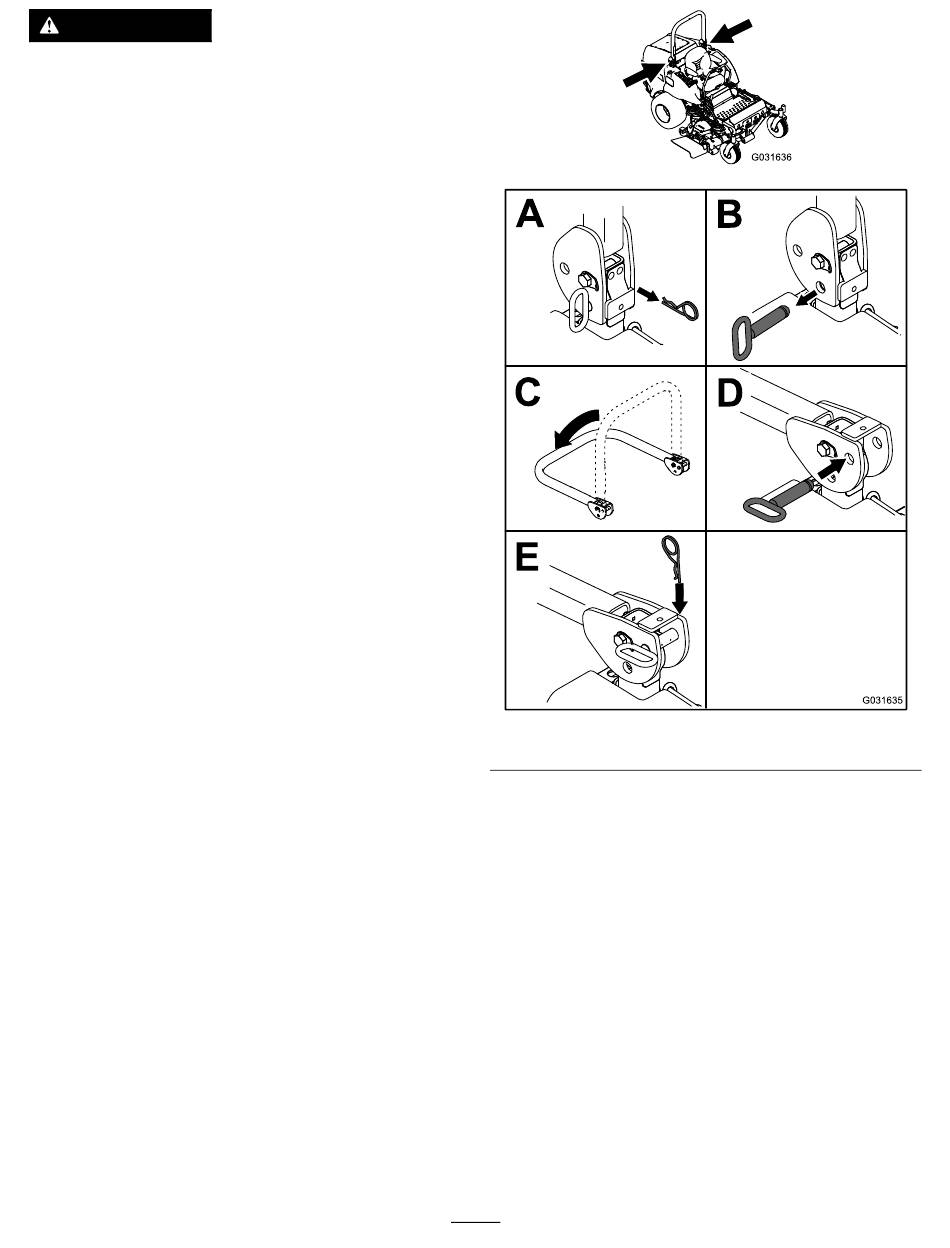 G031636

A

B

C

D

E

G031635