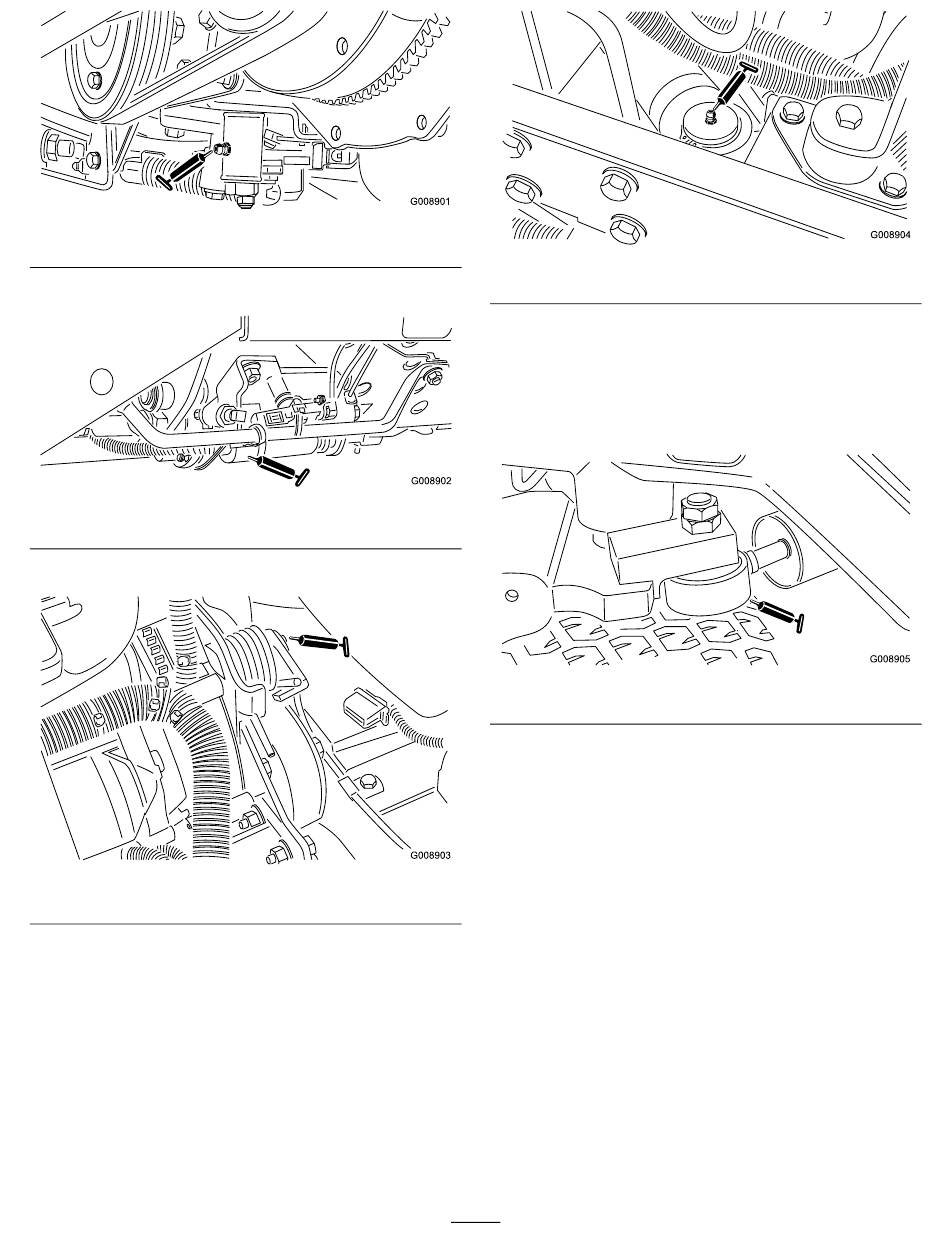 G008901

G008902

G008903

G008904

G008905