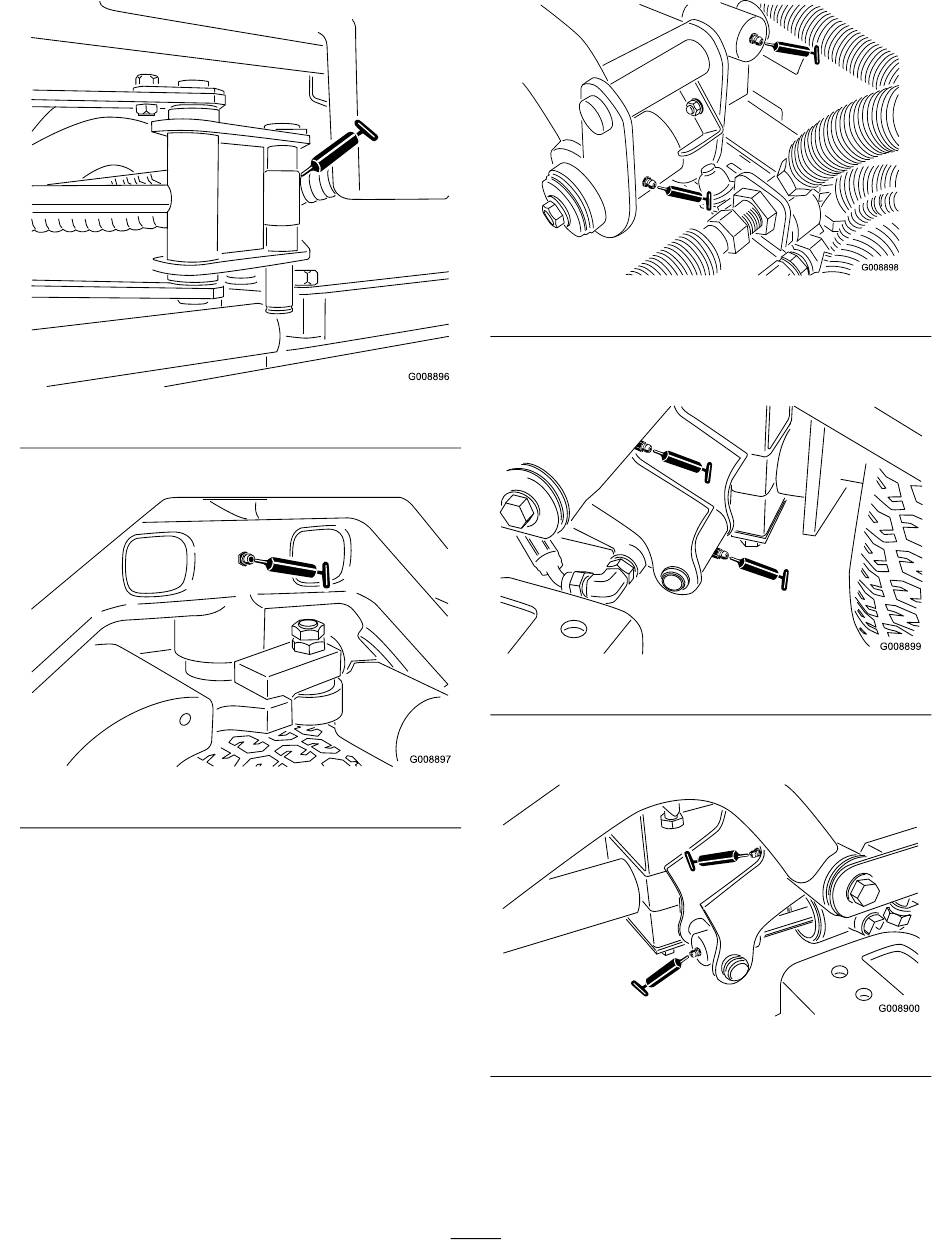 G008896

G008897

G008898

G008899

G008900