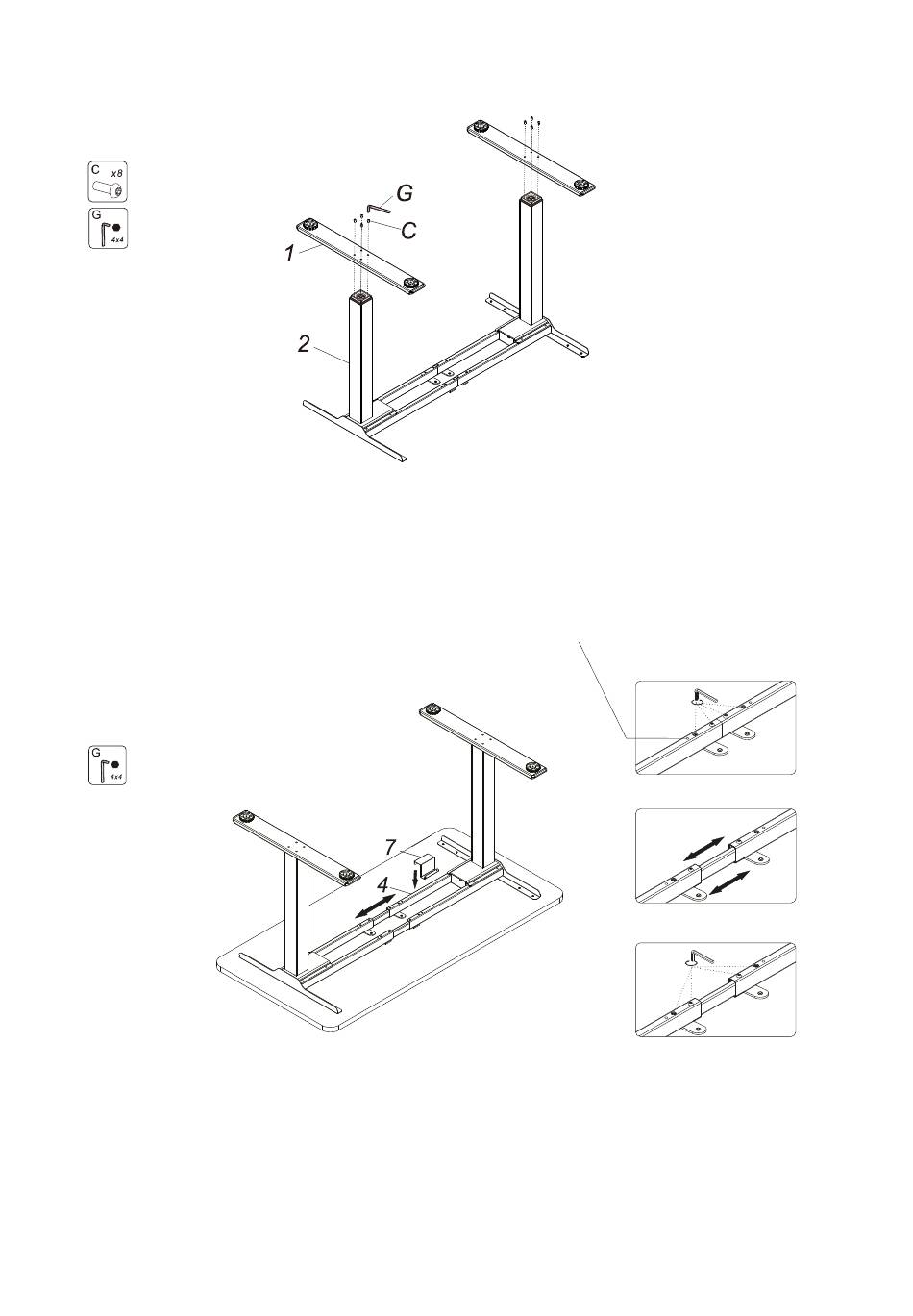 C x8
G 4x4
G
C
1
2

G 4x4
7
4