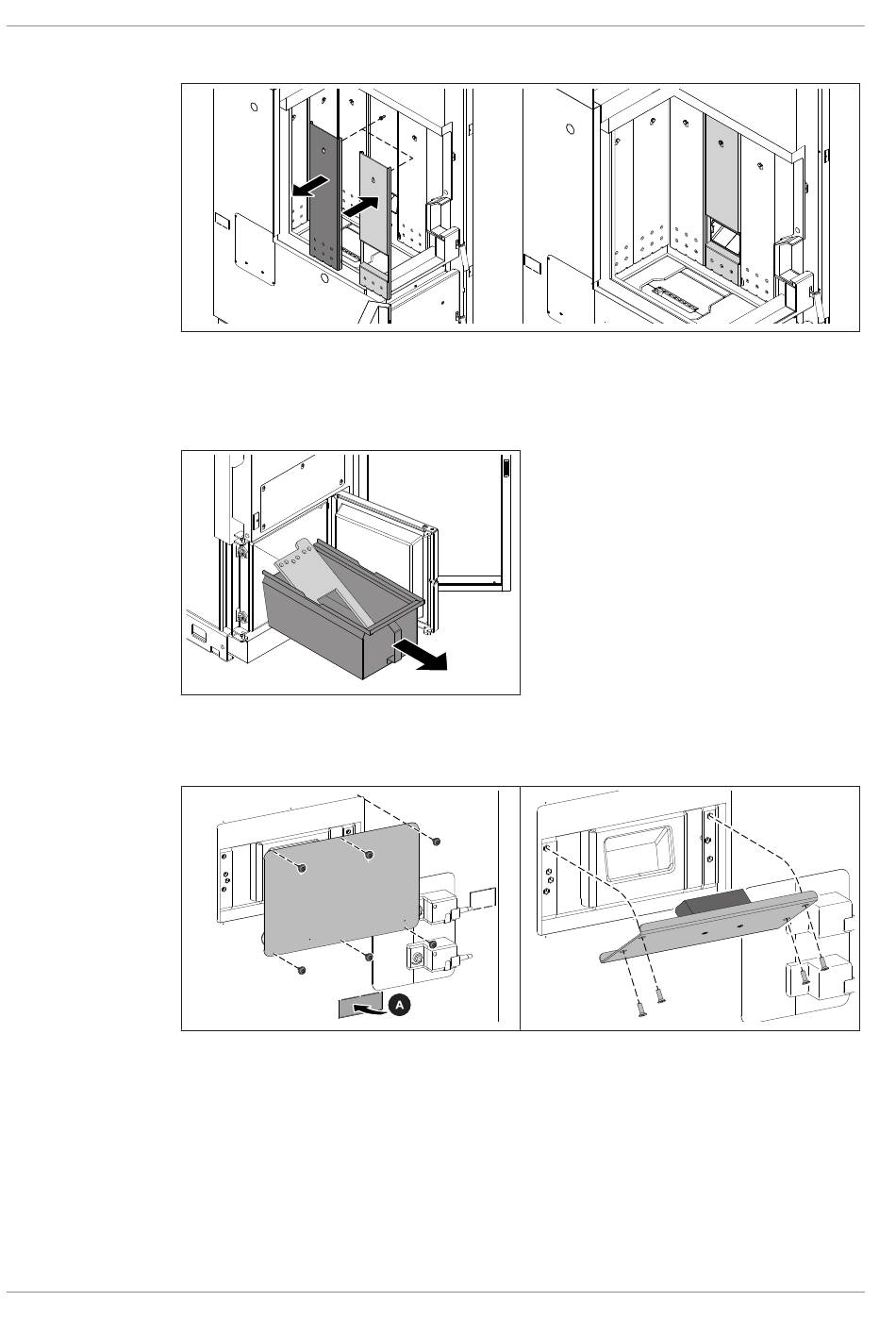 A