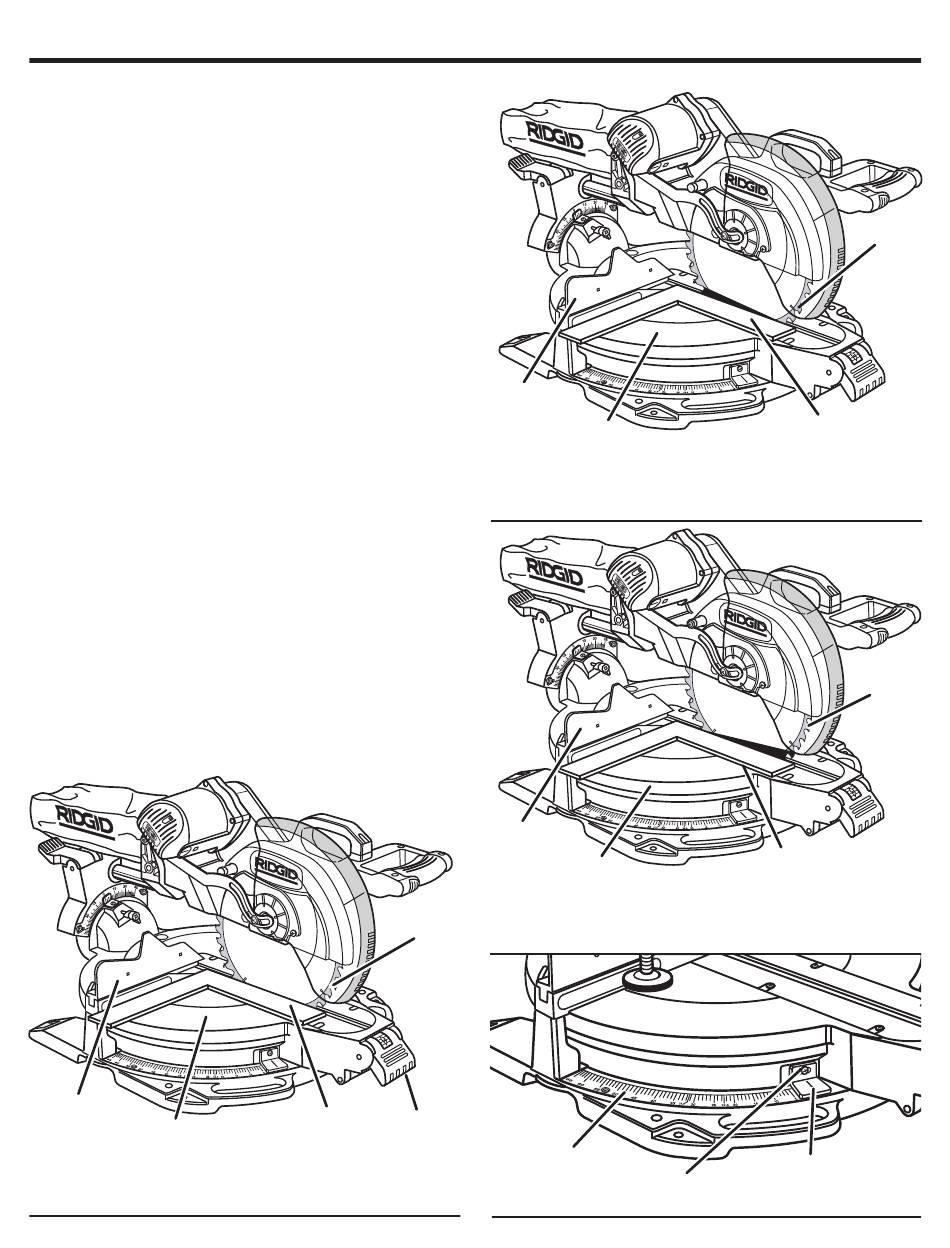 RIDGID
RIDGID
RIDGID
RIDGID
RIDGID
RIDGID