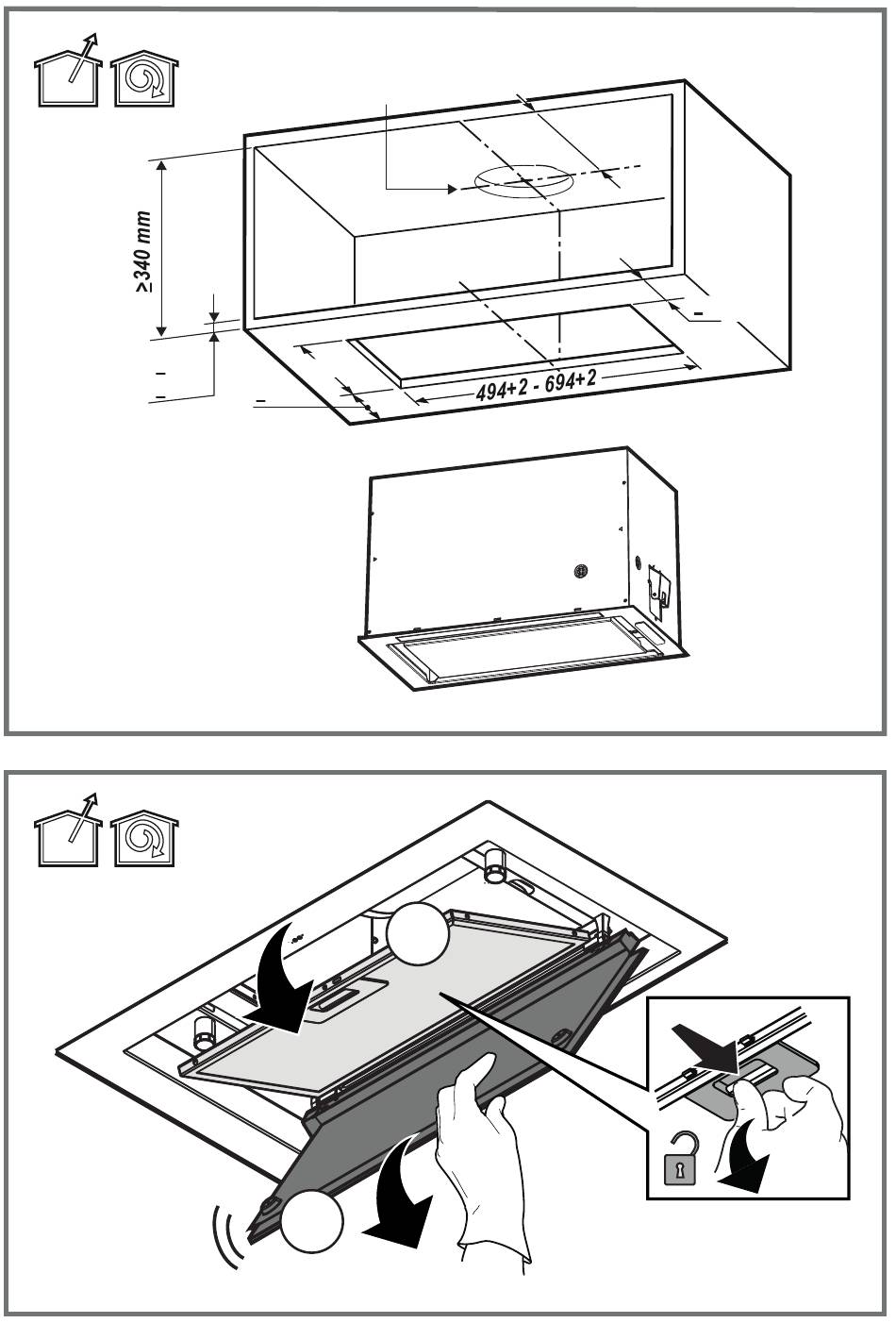 ≥340 mm

494+2 - 694+2