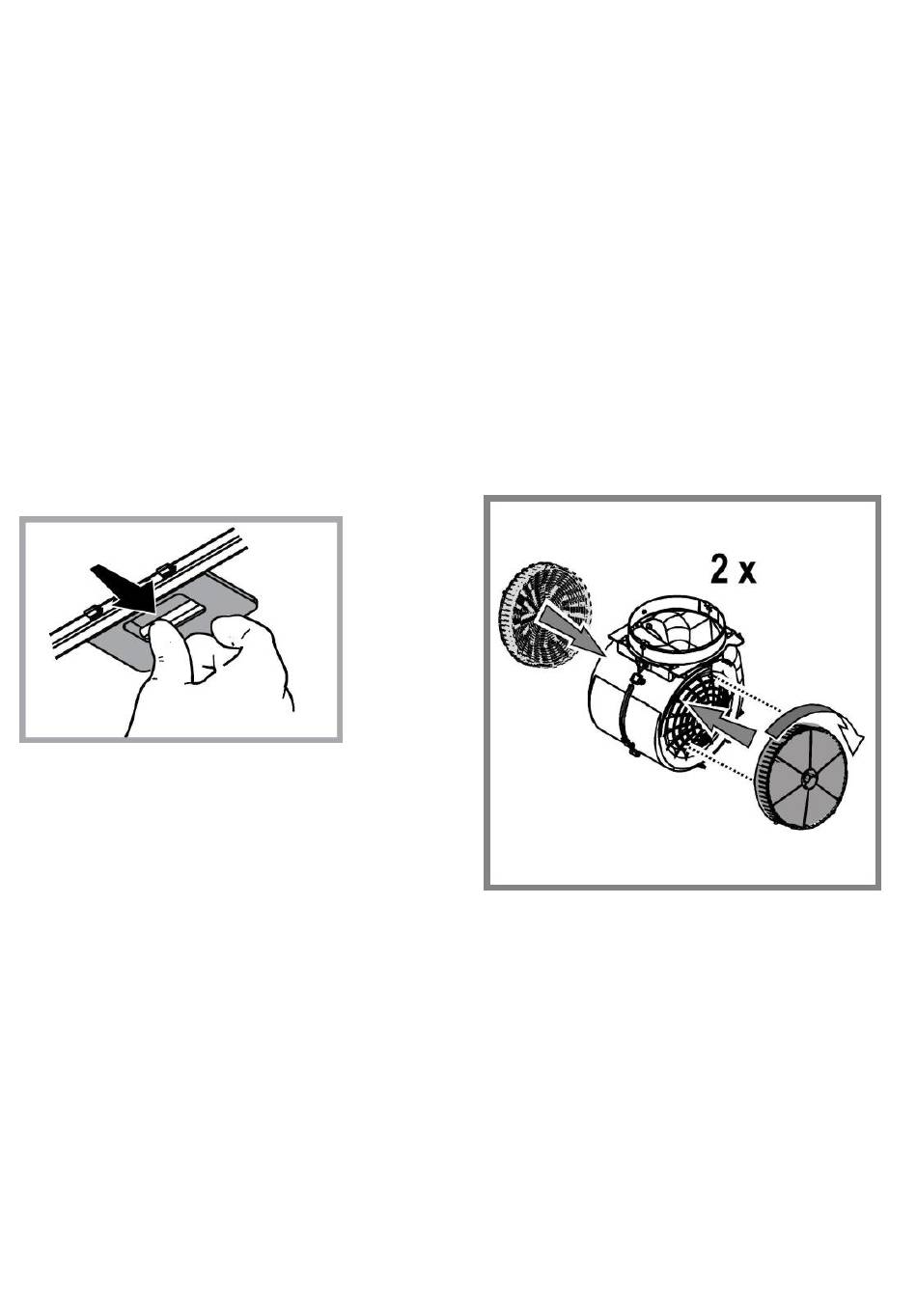 2 x