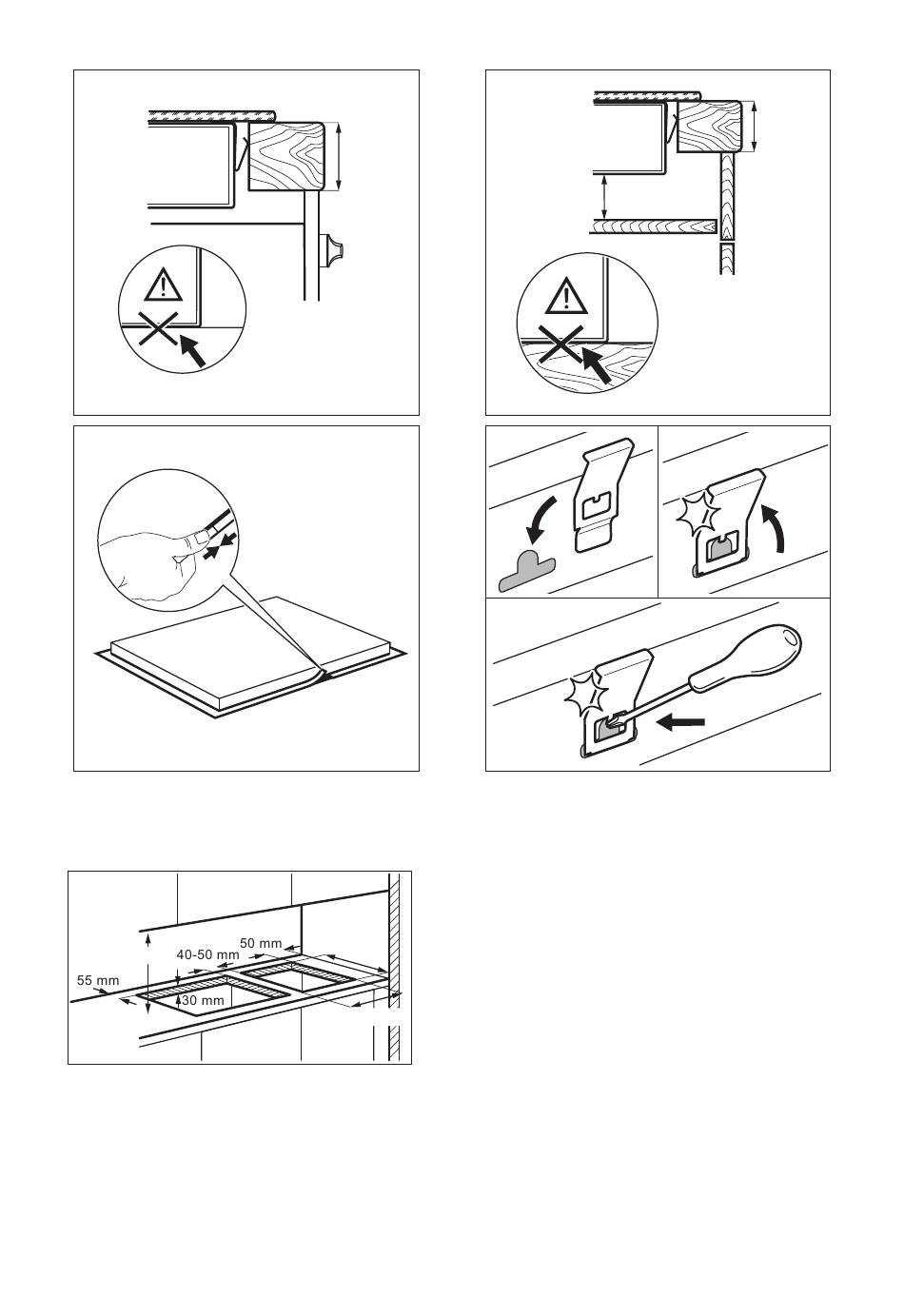 50 mm
40-50 mm
55 mm
30 mm