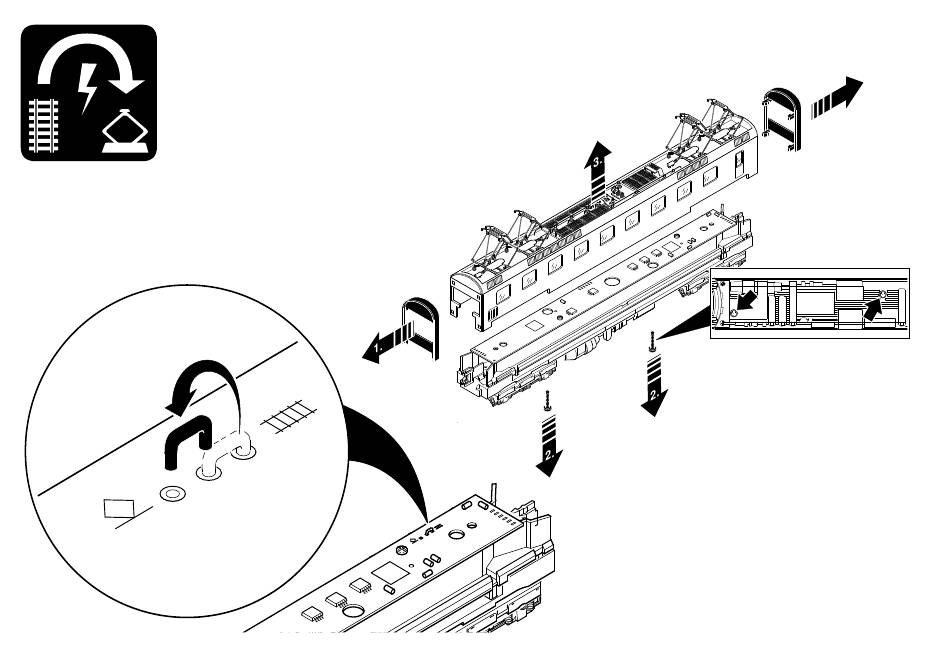 3.

1.

2.

2.