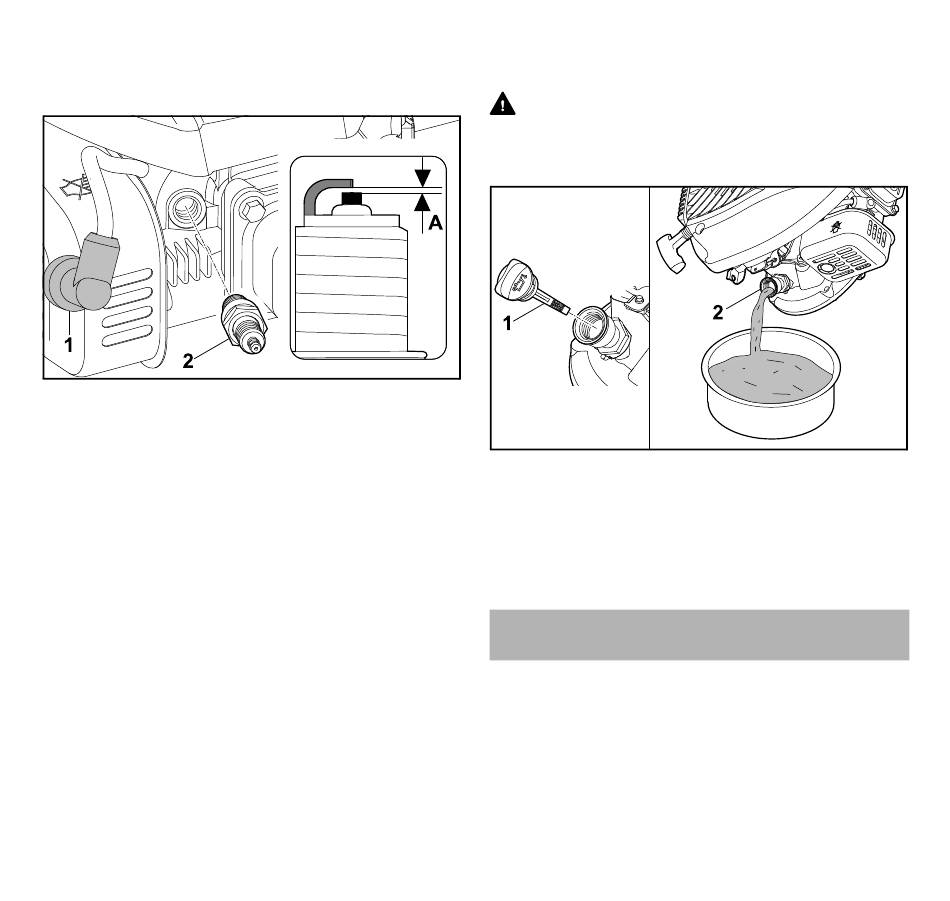 A

1

2

1

2