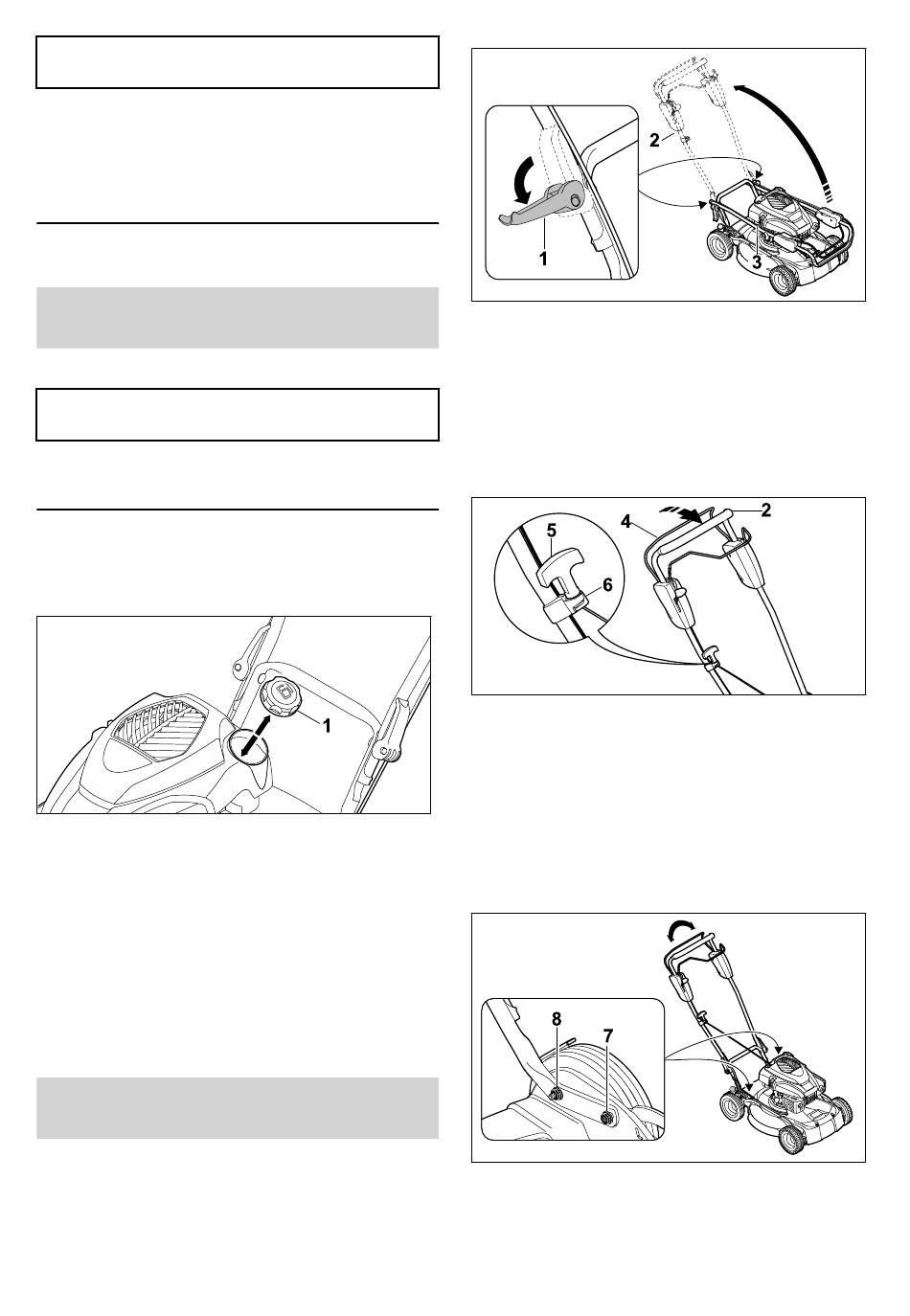 2
1
3

5
4
2
6

1

8
7