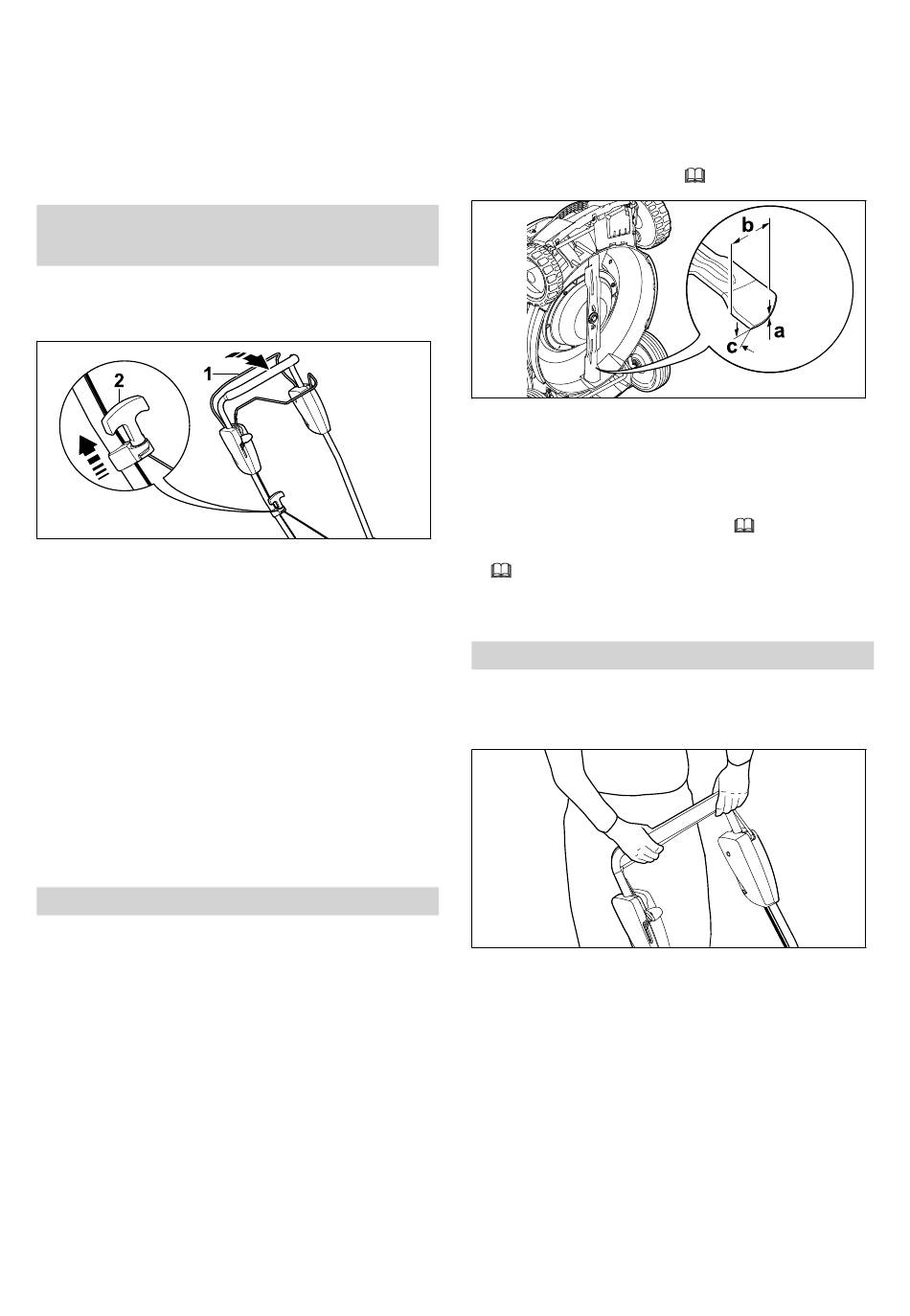 2

1

b

a

c