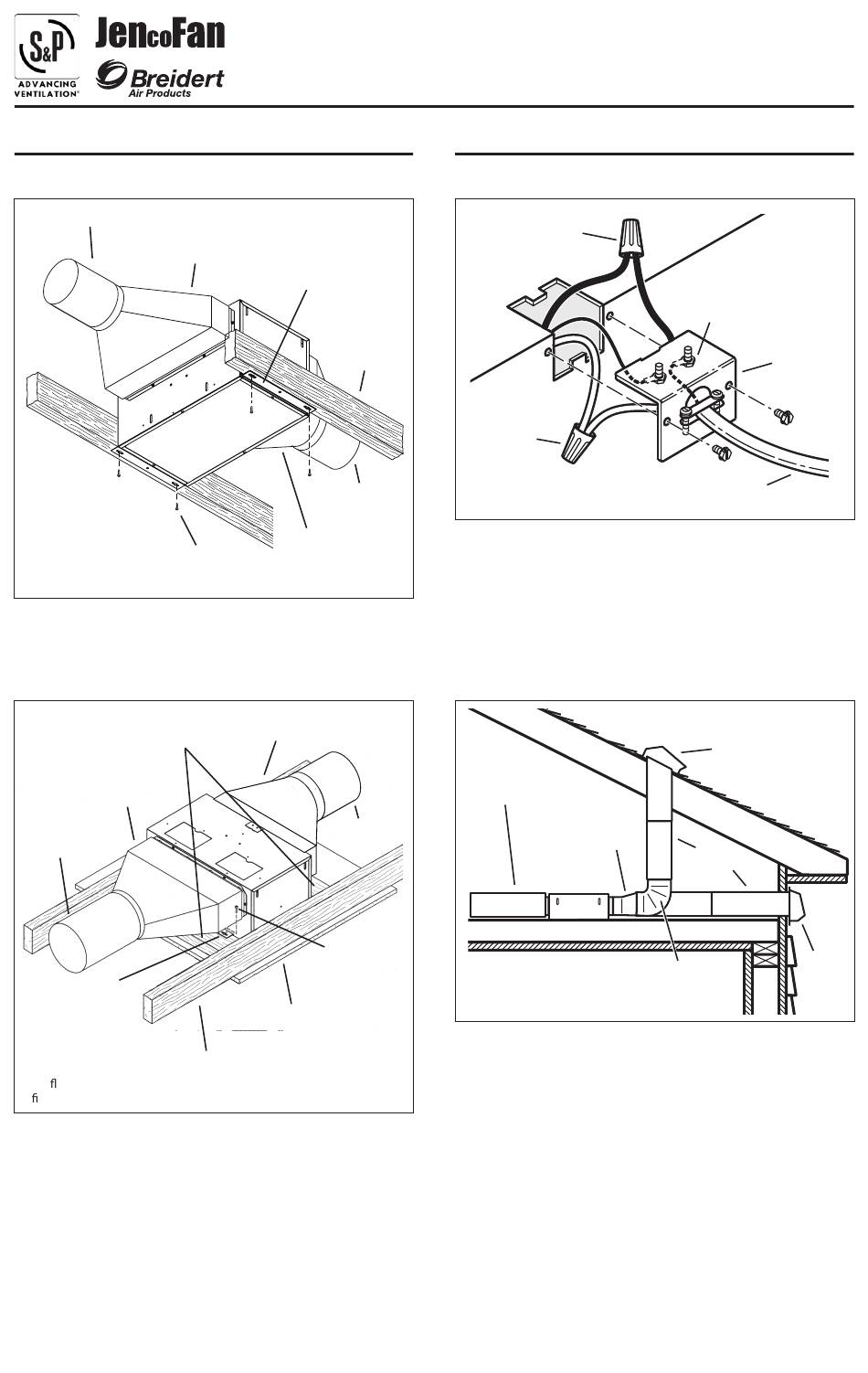 S&P
ADVANCING VENTILATION®
JencoFan
Breidert
Air Products

ﬂ
ﬁ