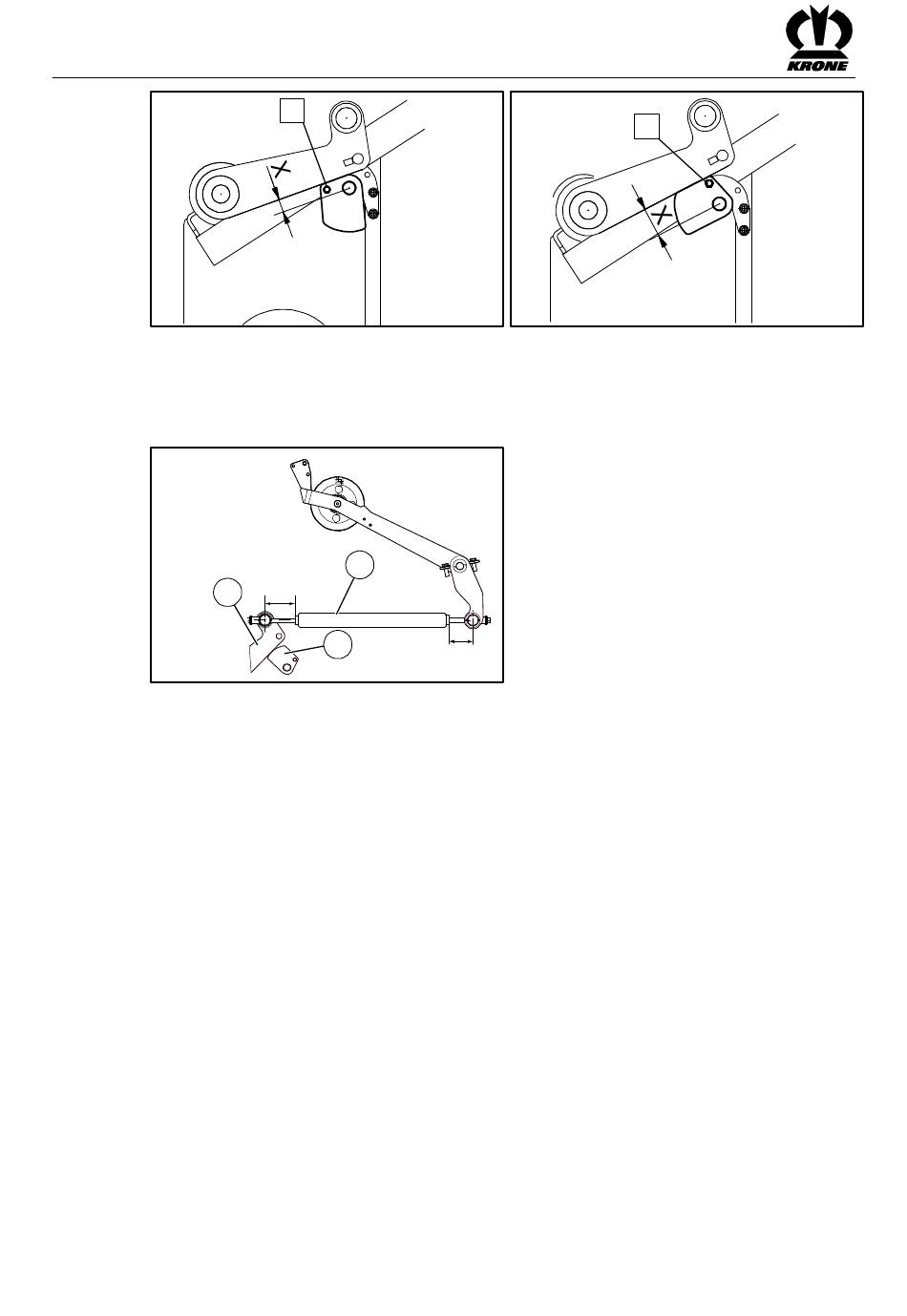 KRONE

X

X