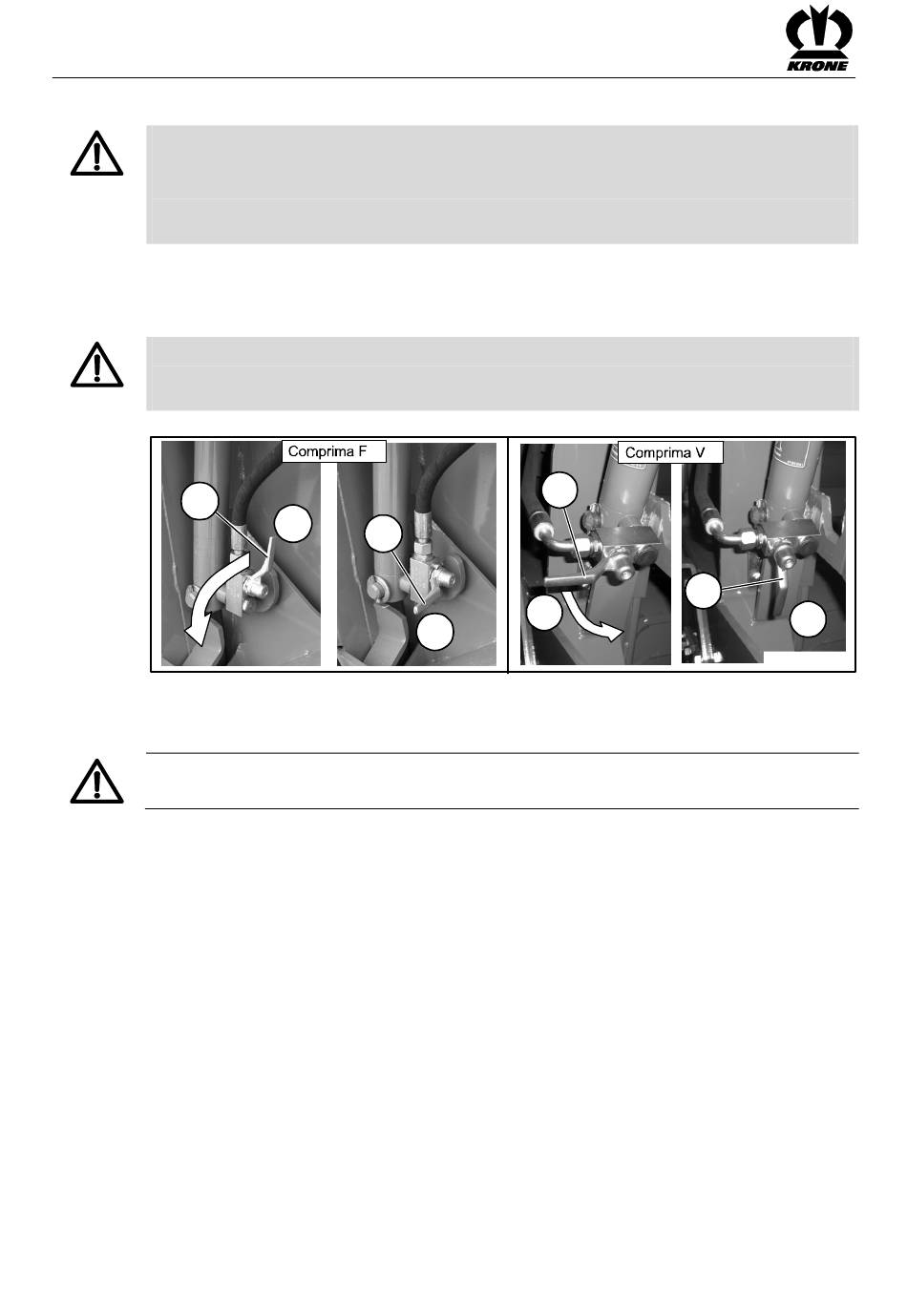 KRONE

Comprima F

Comprima V