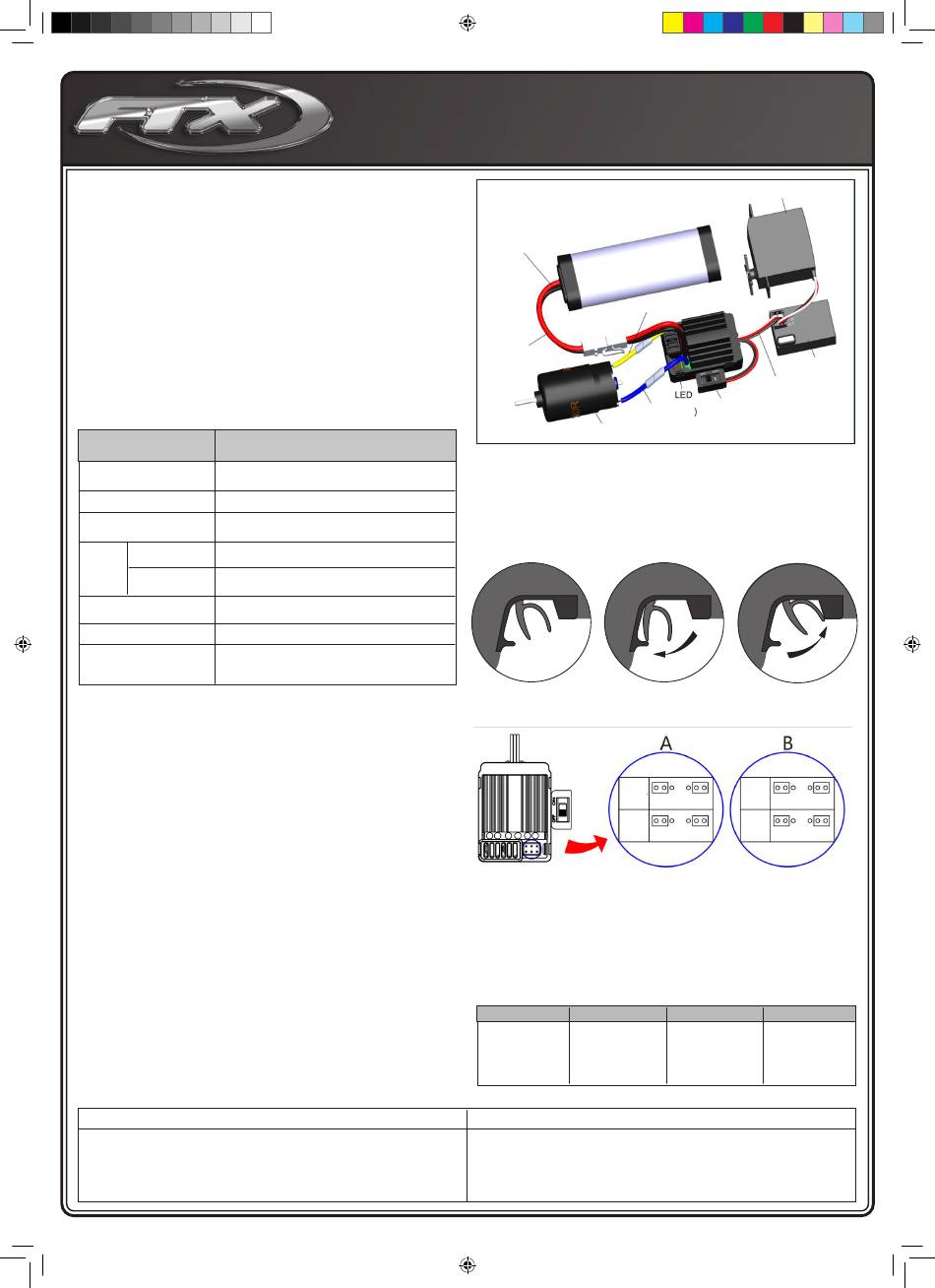 FTX

LED
)

A

B