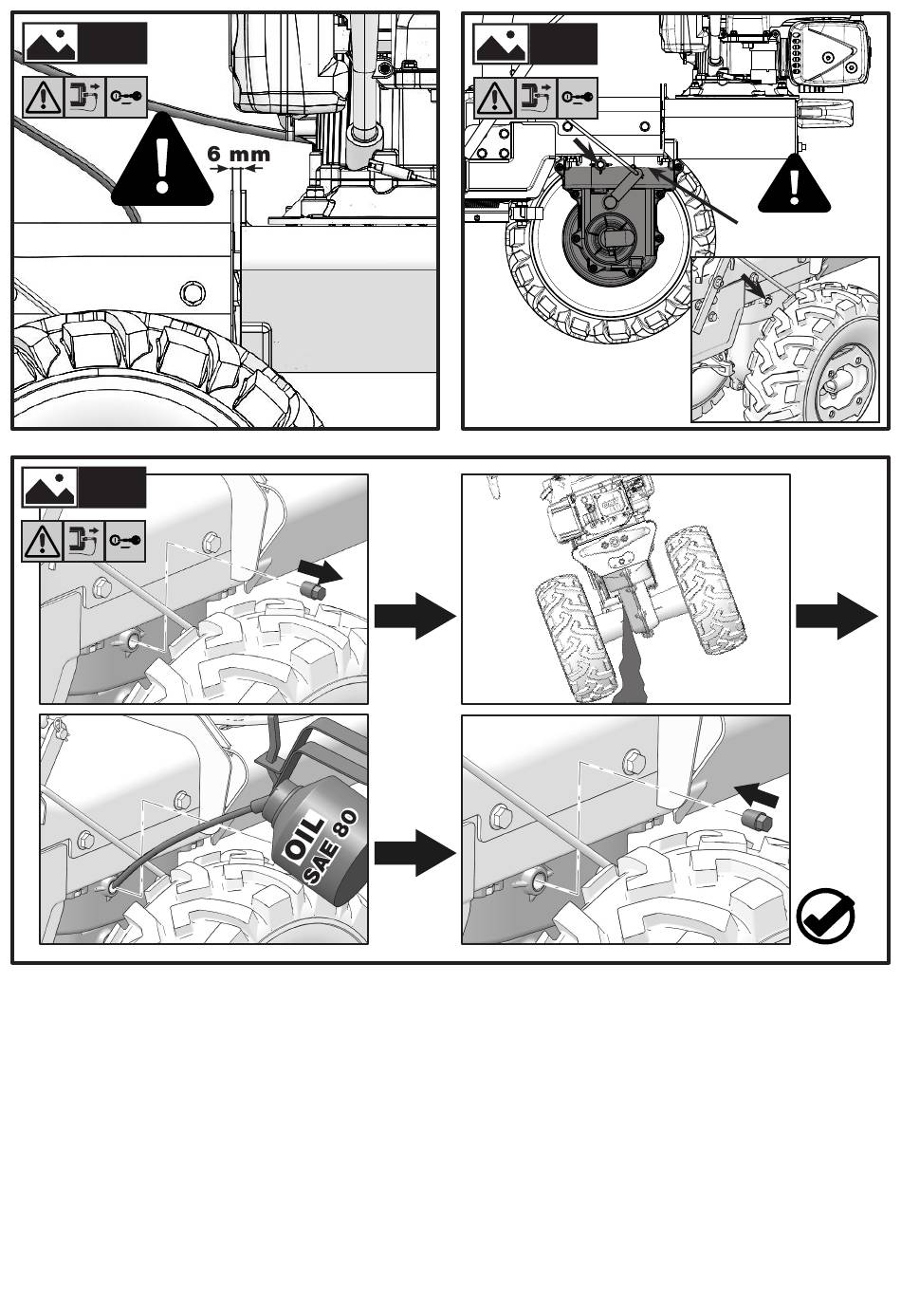 6 mm

OIL
SAE 80