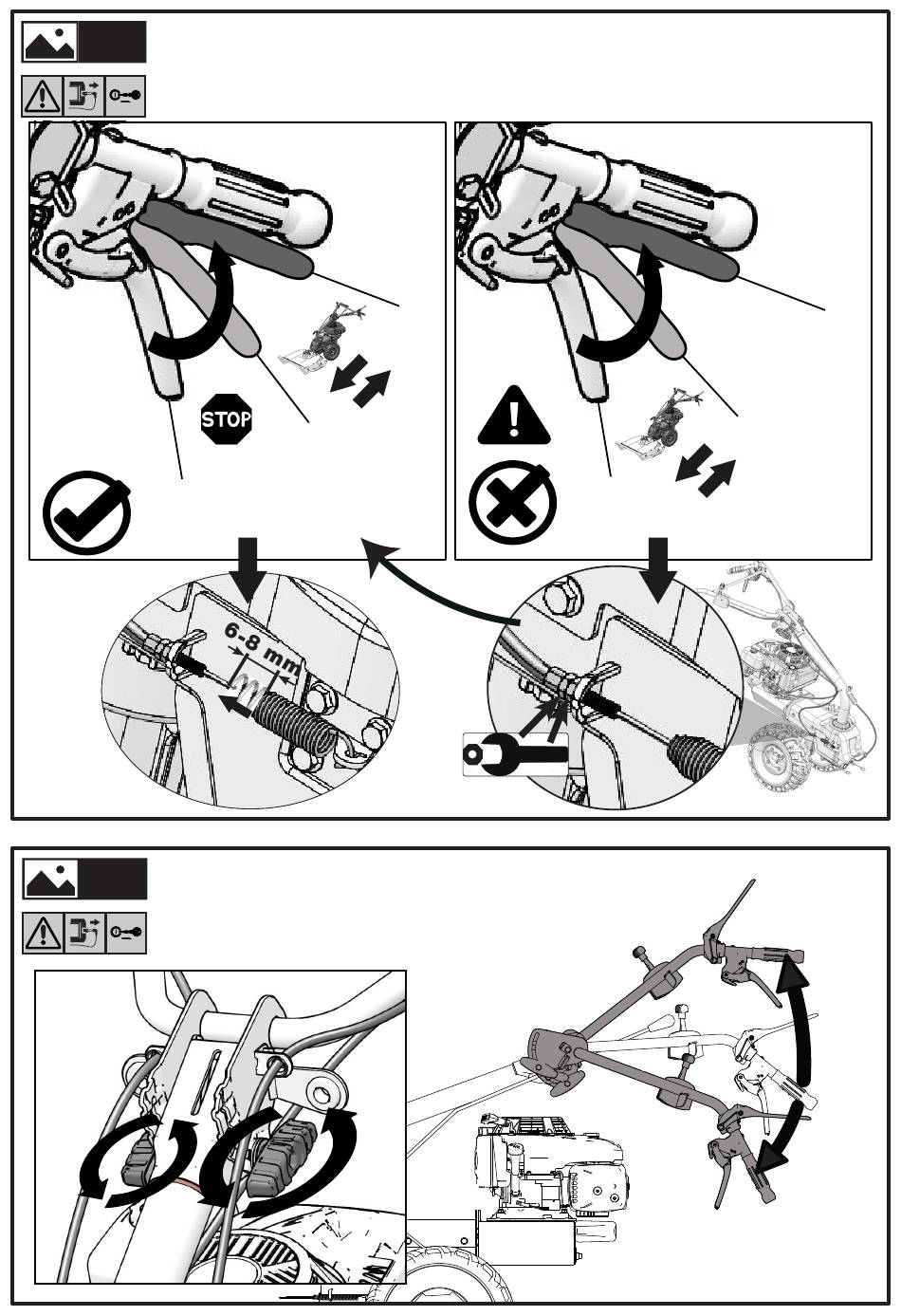 STOP

6-8 mm