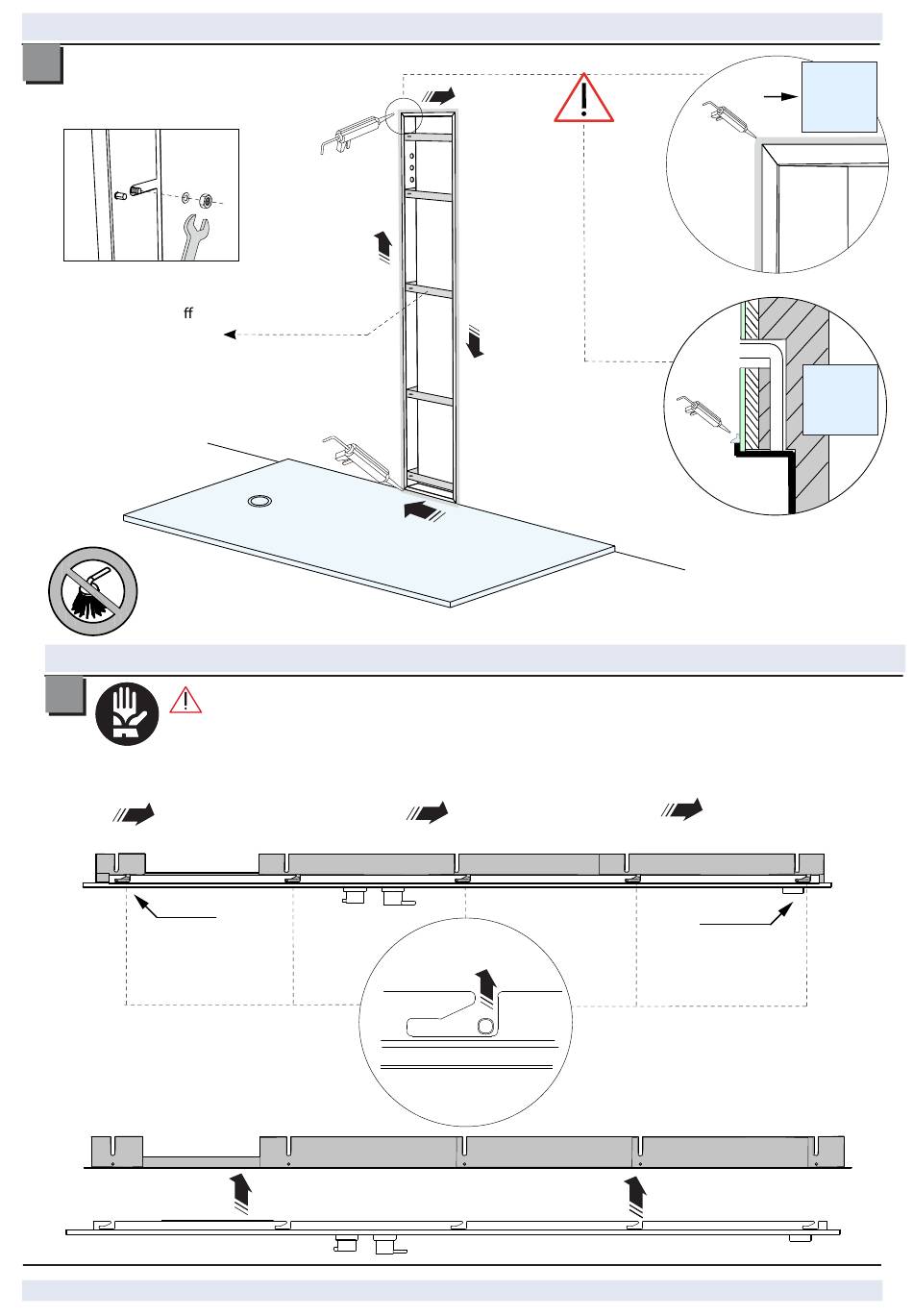 ff