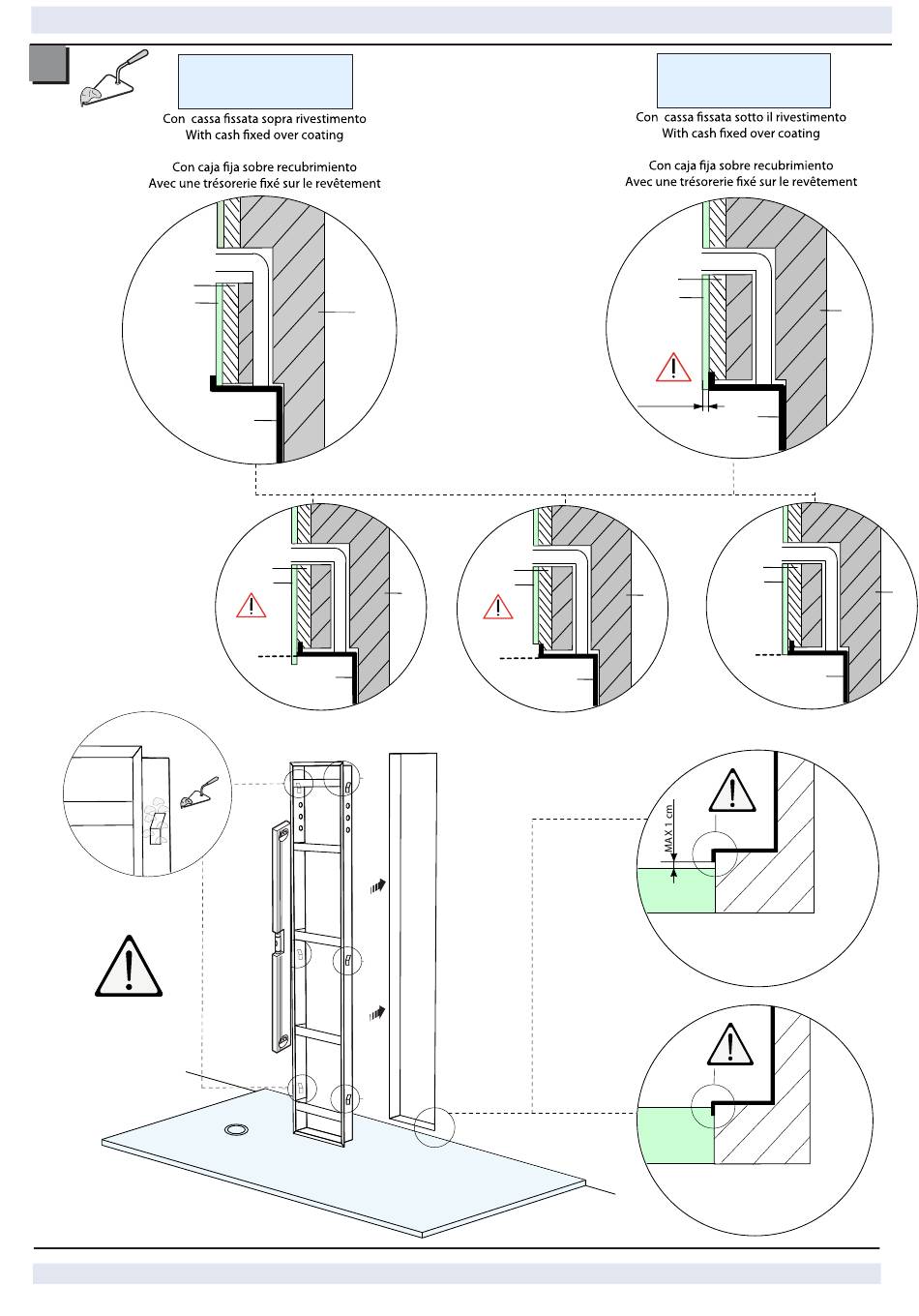 Con cassa fissata sopra rivestimento
With cash fixed over coating

Con caja fija sobre recubrimiento
Avec une trésorerie fixé sur le revêtement

Con cassa fissata sotto il rivestimento
With cash fixed over coating

Con caja fija sobre recubrimiento
Avec une trésorerie fixé sur le revêtement

MAX 1 cm