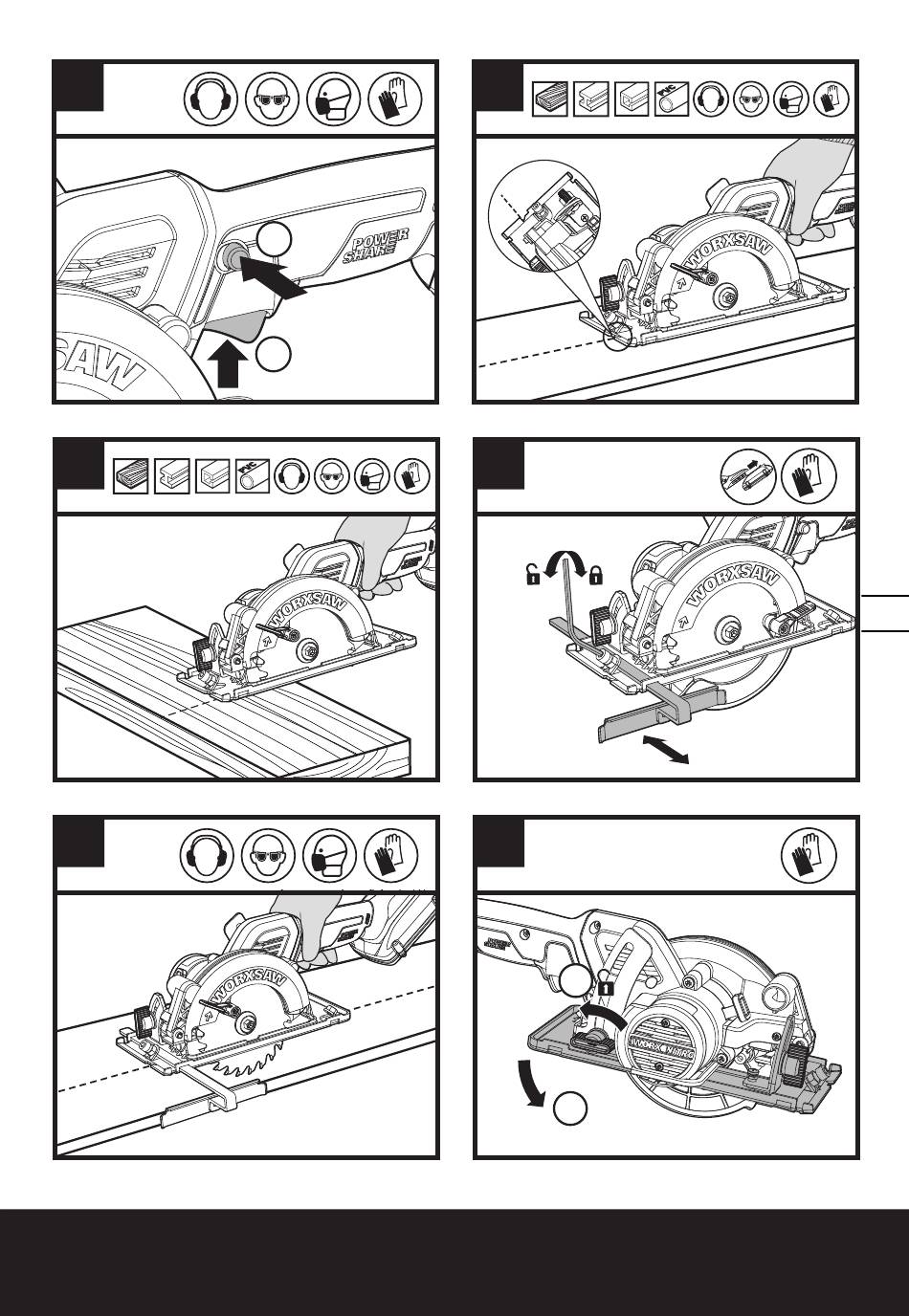 POWER SHARE

SAW

PVC

WORXSAW

PVC

WORXSAW

WORXSAW

WORXSAW

WORX NITRO