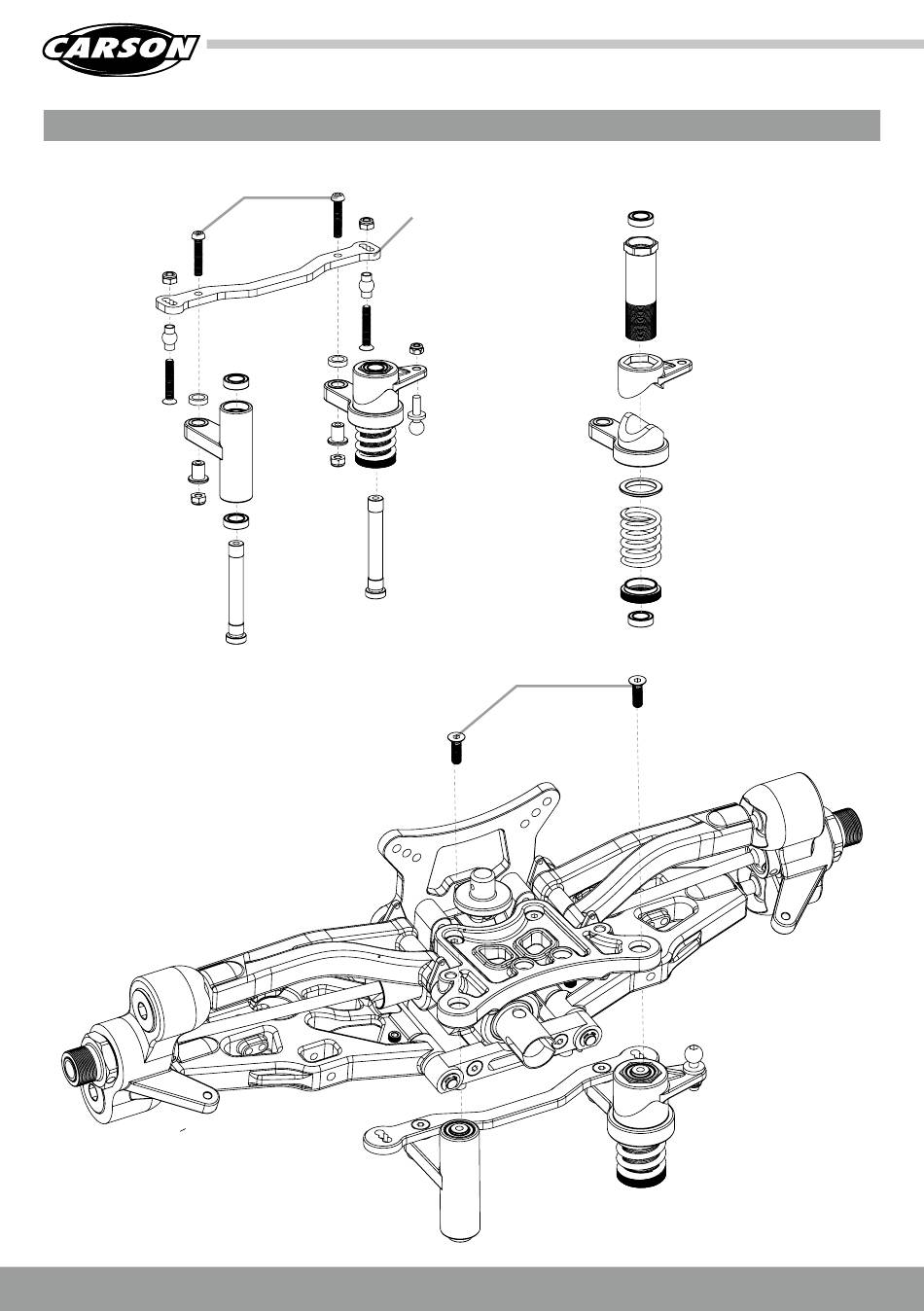 CARSON